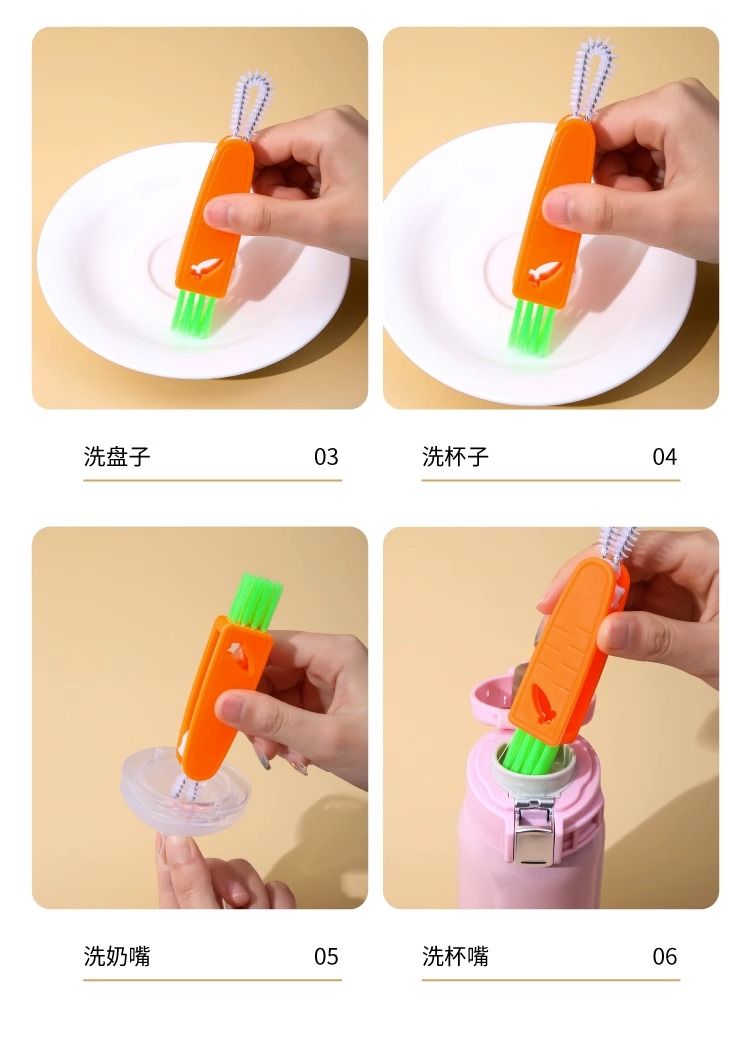 洗盘子 03

洗杯子 04

洗奶嘴 05

洗杯嘴 06