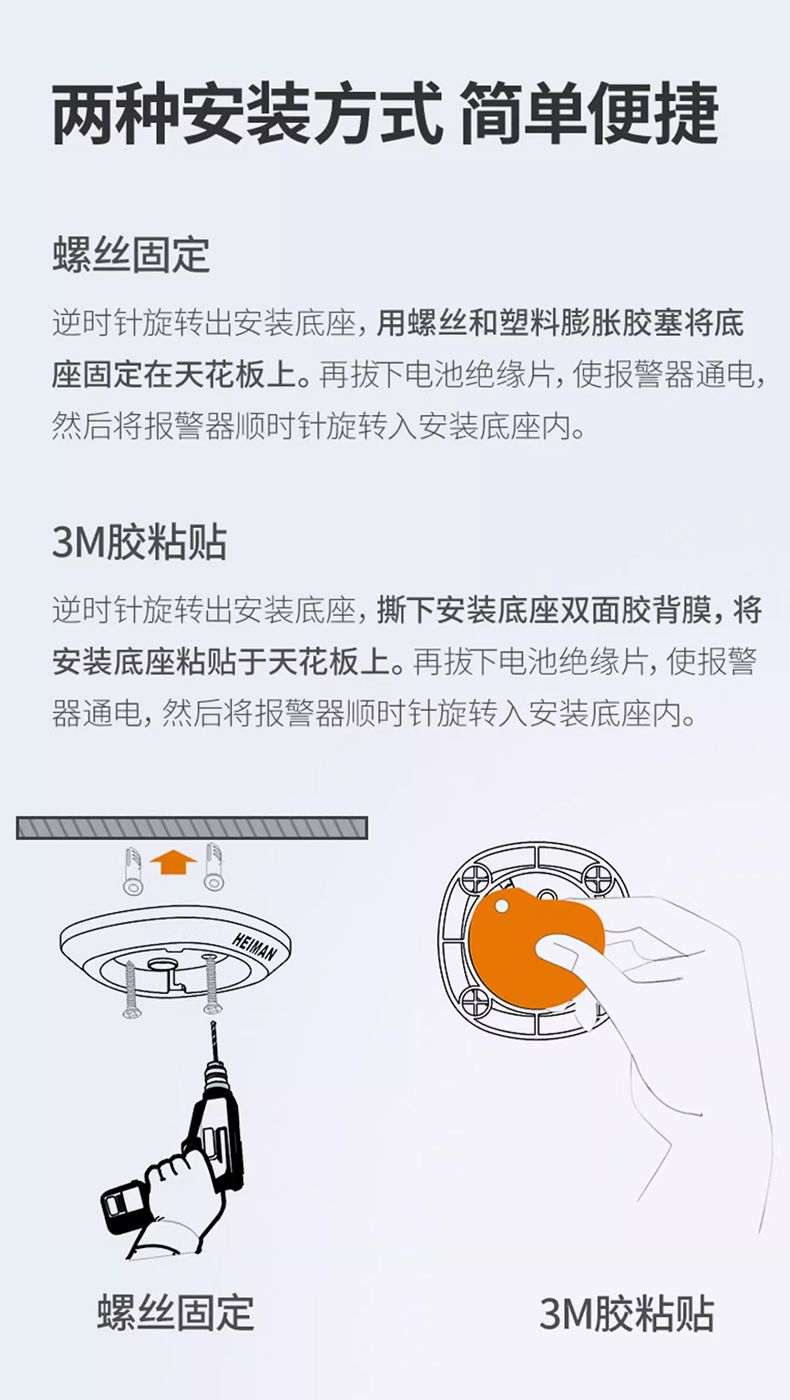 两种安装方式 简单便捷

螺丝固定

逆时针旋转出安装底座，用螺丝和塑料膨胀胶塞将底座固定在天花板上。再拔下电池绝缘片，使报警器通电，然后将报警器顺时针旋转入安装底座内。

3M胶粘贴

逆时针旋转出安装底座，撕下安装底座双面胶背膜，将安装底座粘贴于天花板上。再拔下电池绝缘片，使报警器通电，然后将报警器顺时针旋转入安装底座内。

HEIMAN

螺丝固定

3M胶粘贴