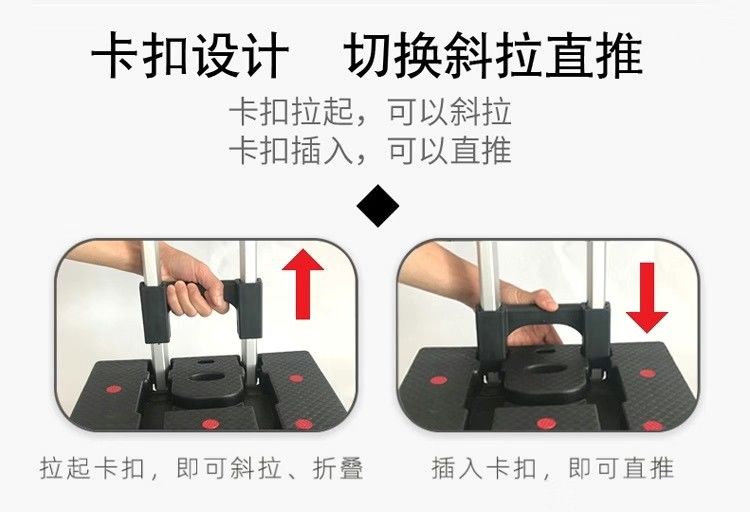 卡扣设计　切换斜拉直推

卡扣拉起，可以斜拉
卡扣插入，可以直推

拉起卡扣，即可斜拉、折叠

插入卡扣，即可直推