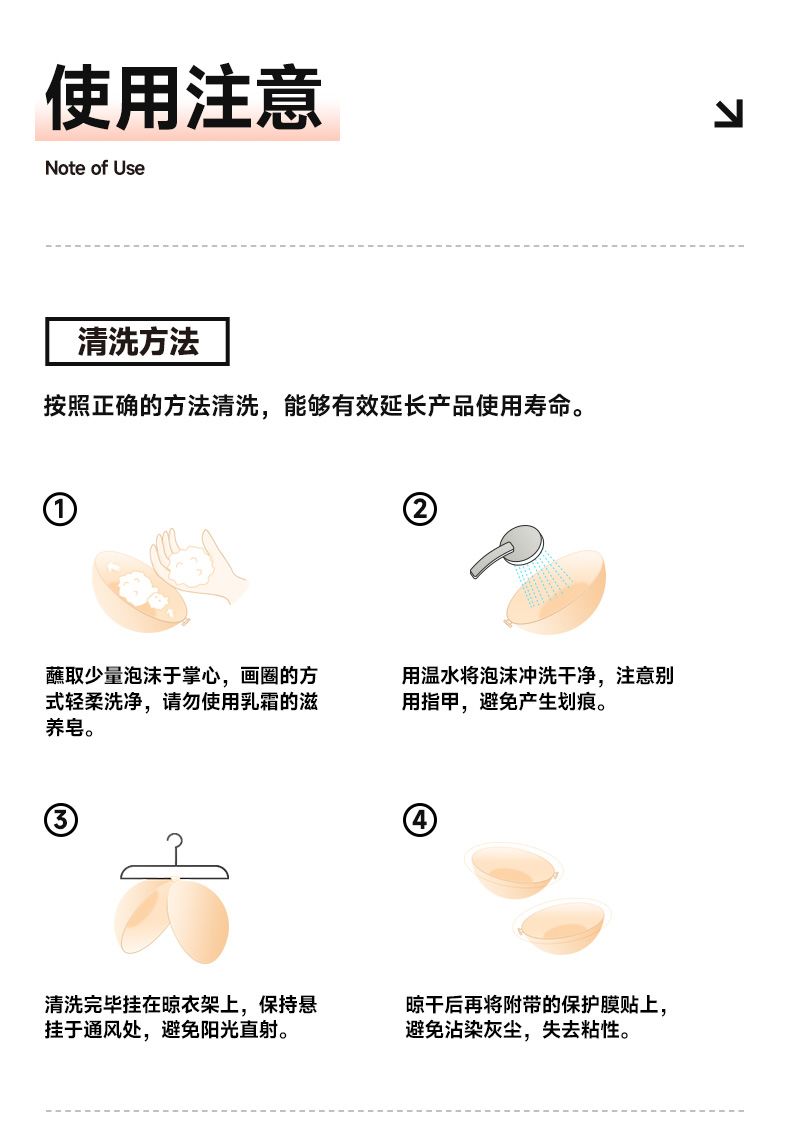 使用注意

Note of Use

清洗方法

按照正确的方法清洗，能够有效延长产品使用寿命。

①

蘸取少量泡沫于掌心，画圈的方式轻柔洗净，请勿使用乳霜的滋养皂。

②

用温水将泡沫冲洗干净，注意别用指甲，避免产生划痕。

③

清洗完毕挂在晾衣架上，保持悬挂于通风处，避免阳光直射。

④

晾干后再将附带的保护膜贴上，避免沾染灰尘，失去粘性。