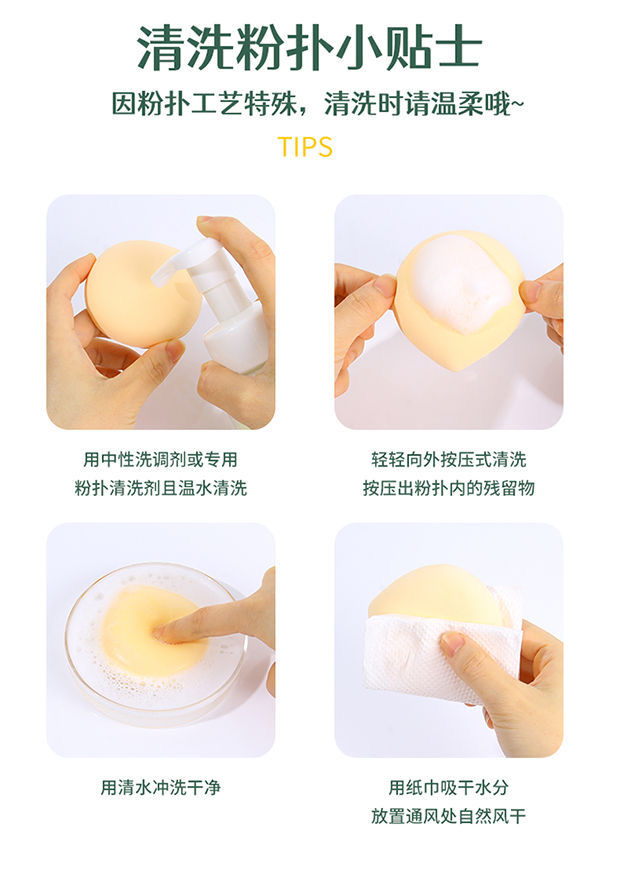 清洗粉扑小贴士

因粉扑工艺特殊，清洗时请温柔哦~

TIPS

用中性洗调剂或专用
粉扑清洗剂且温水清洗

轻轻向外按压式清洗
按压出粉扑内的残留物

用清水冲洗干净

用纸巾吸干水分
放置通风处自然风干