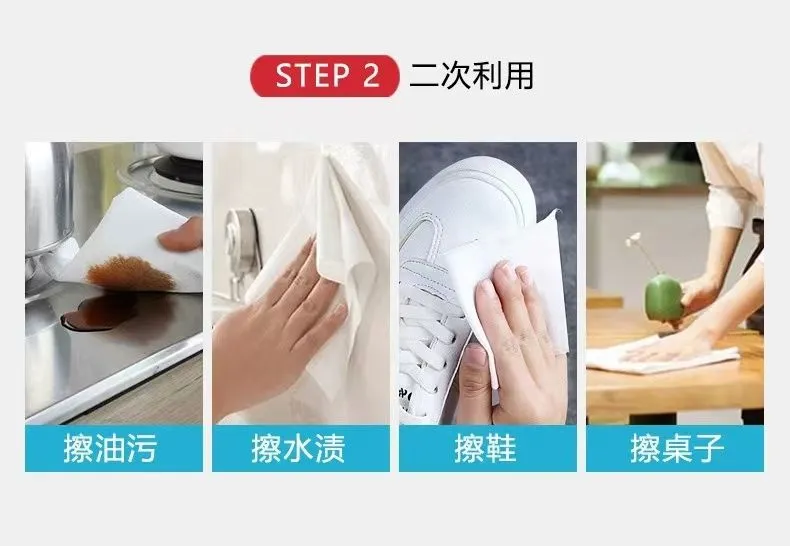 STEP 2 二次利用

擦油污

擦水渍

擦鞋

擦桌子