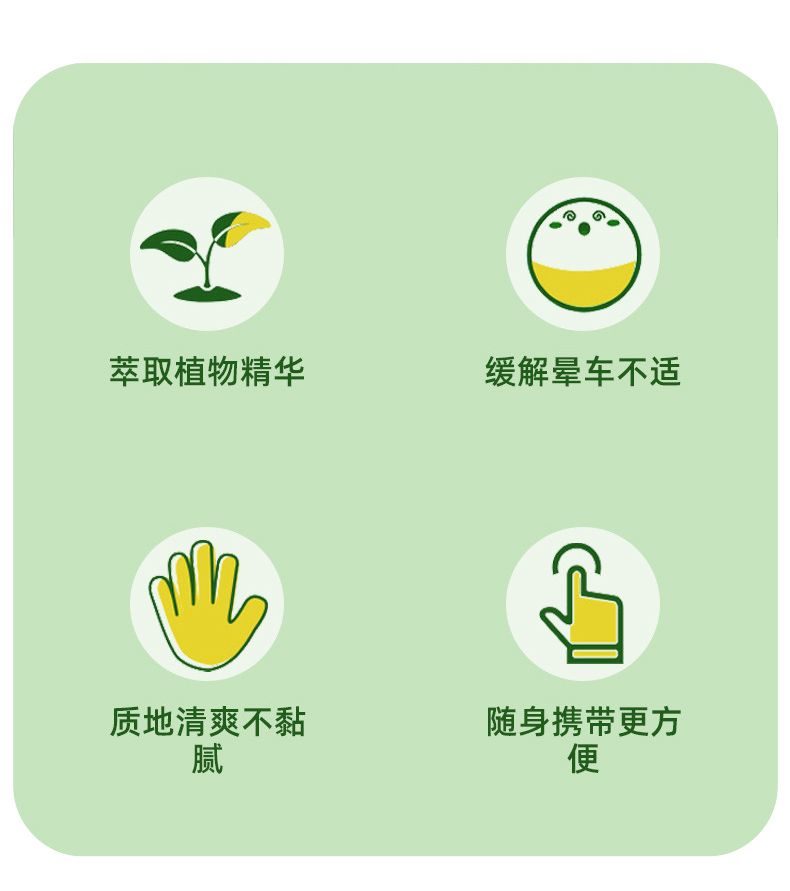 萃取植物精华

缓解晕车不适

质地清爽不黏腻

随身携带更方便