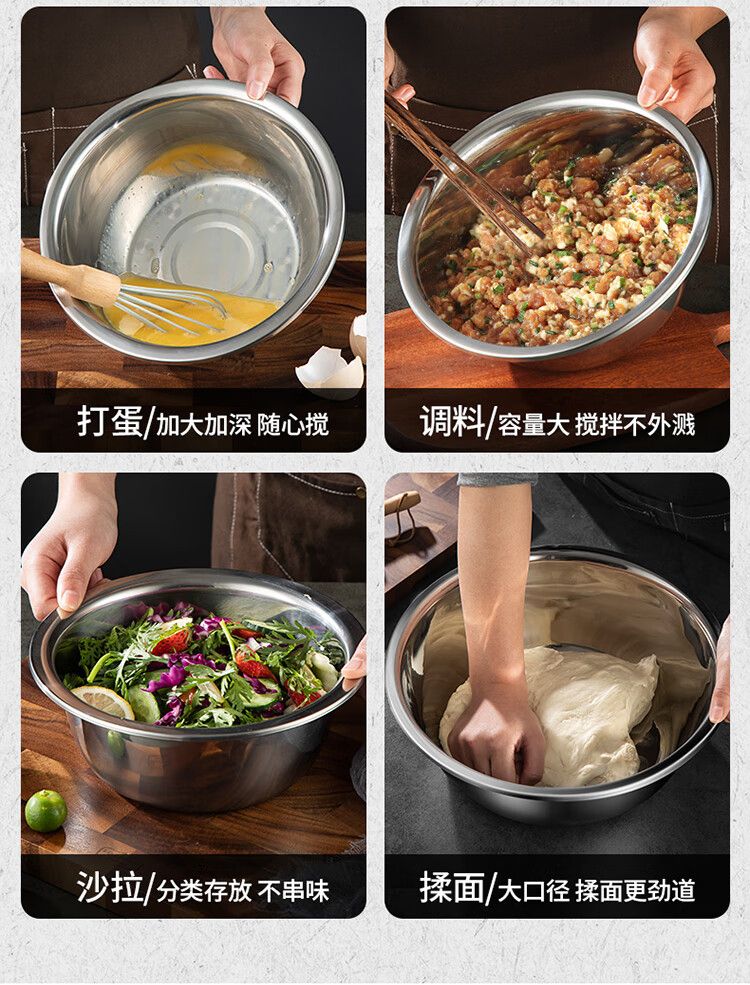 打蛋/加大加深 随心搅

调料/容量大 搅拌不外溅

沙拉/分类存放 不串味

揉面/大口径 揉面更劲道