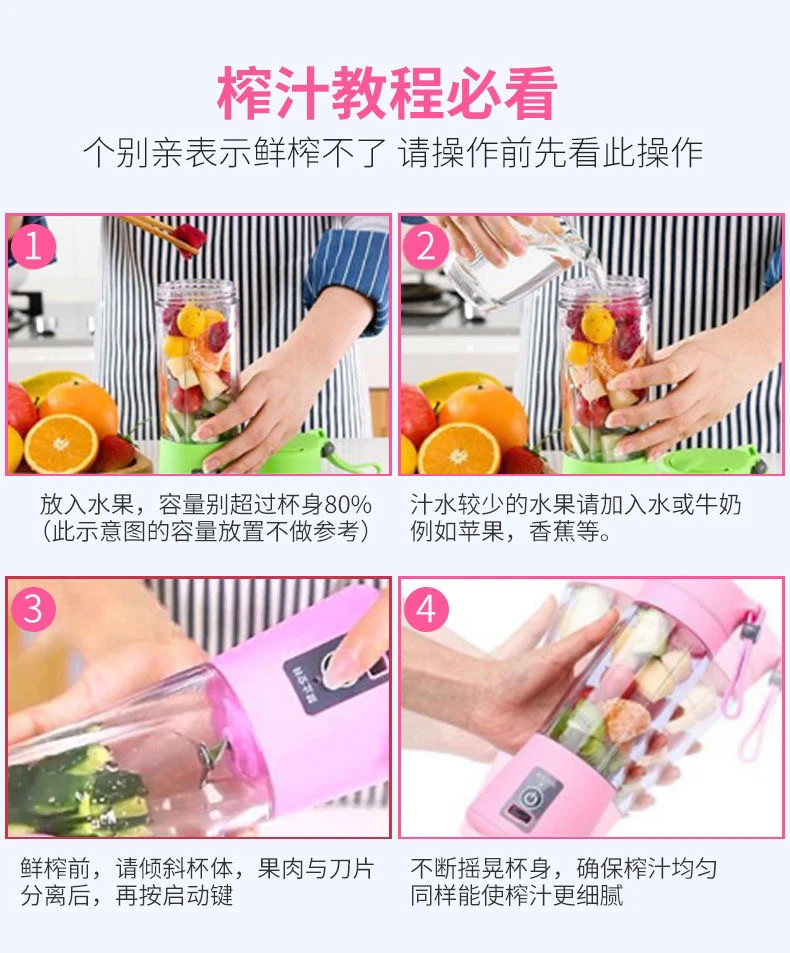 榨汁教程必看
个别亲表示鲜榨不了 请操作前先看此操作

1

放入水果，容量别超过杯身80%
（此示意图的容量放置不做参考）

2

汁水较少的水果请加入水或牛奶
例如苹果，香蕉等。

3

鲜榨前，请倾斜杯体，果肉与刀片分离后，再按启动键

4

不断摇晃杯身，确保榨汁均匀
同样能使榨汁更细腻