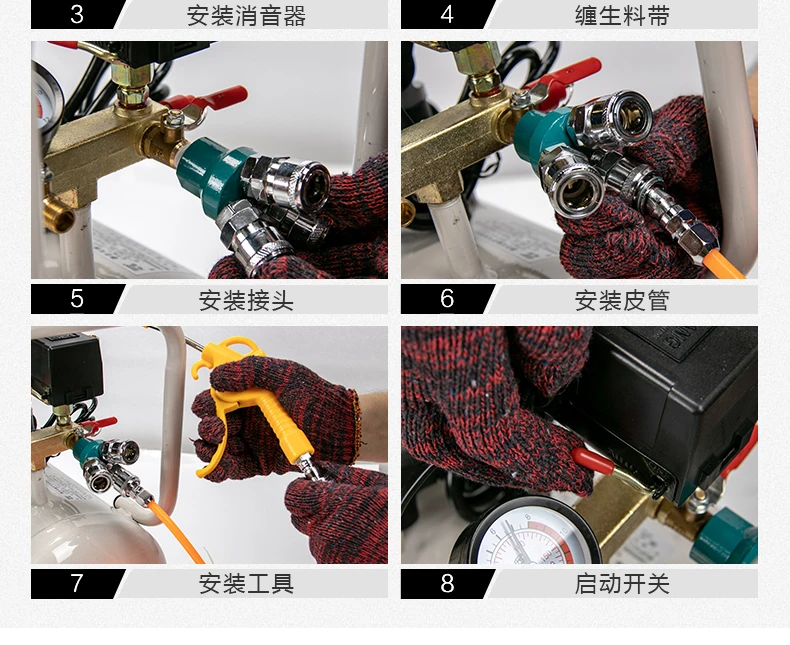 3 安装消音器

4 缠生料带

5 安装接头

6 安装皮管

7 安装工具

8 启动开关