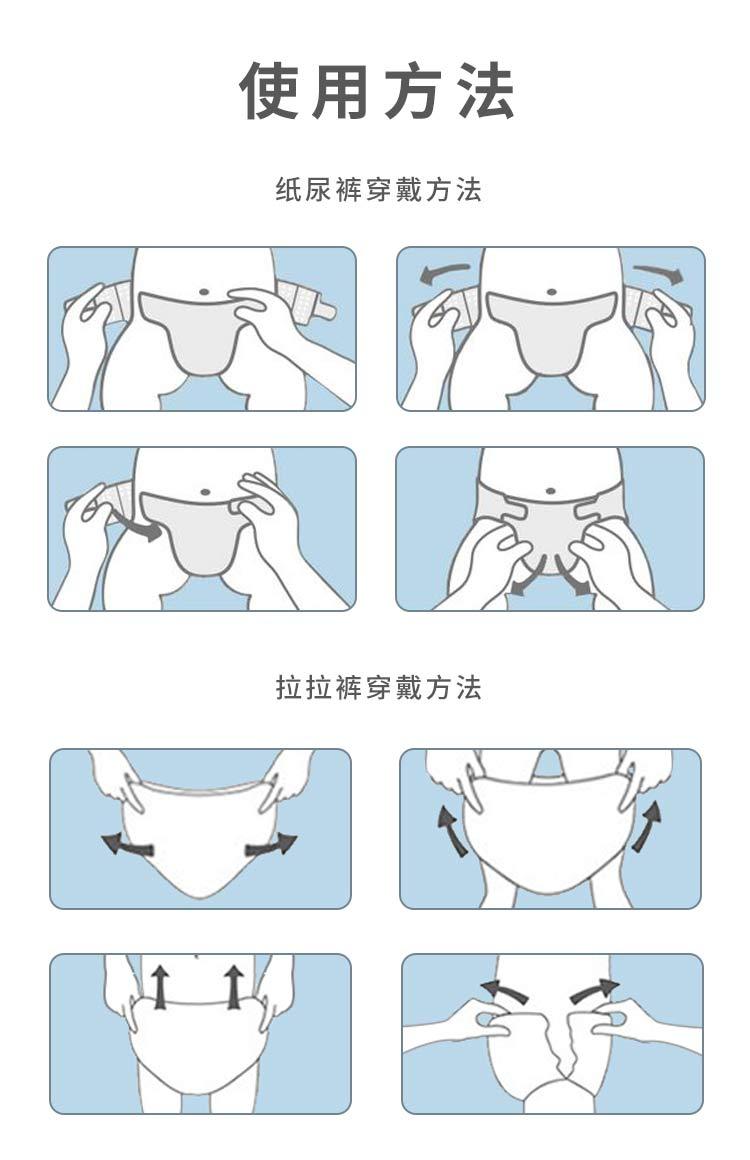 使用方法

纸尿裤穿戴方法

拉拉裤穿戴方法