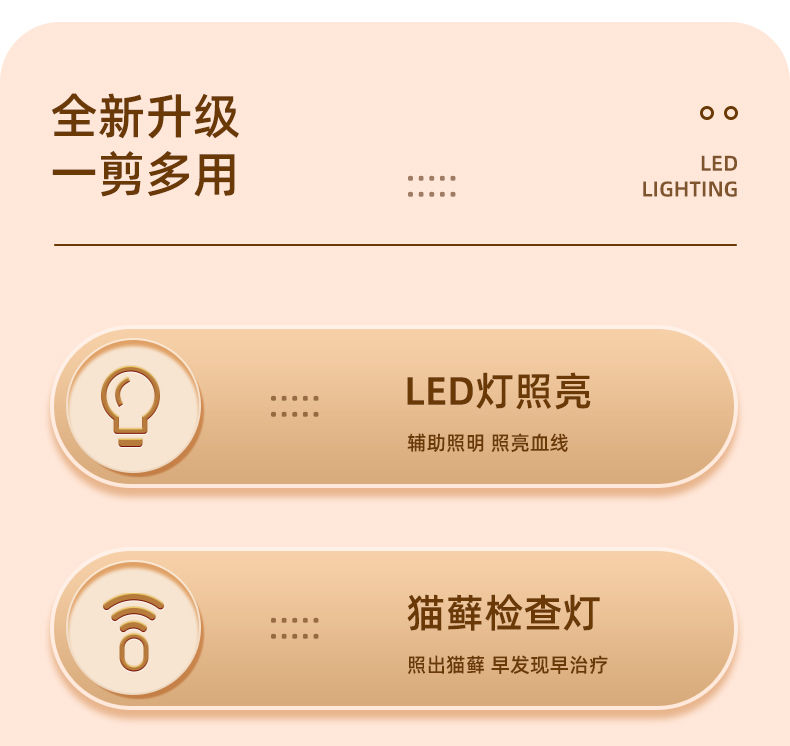 全新升级
一剪多用

LED
LIGHTING

LED灯照亮
辅助照明 照亮血线

猫藓检查灯
照出猫藓 早发现早治疗