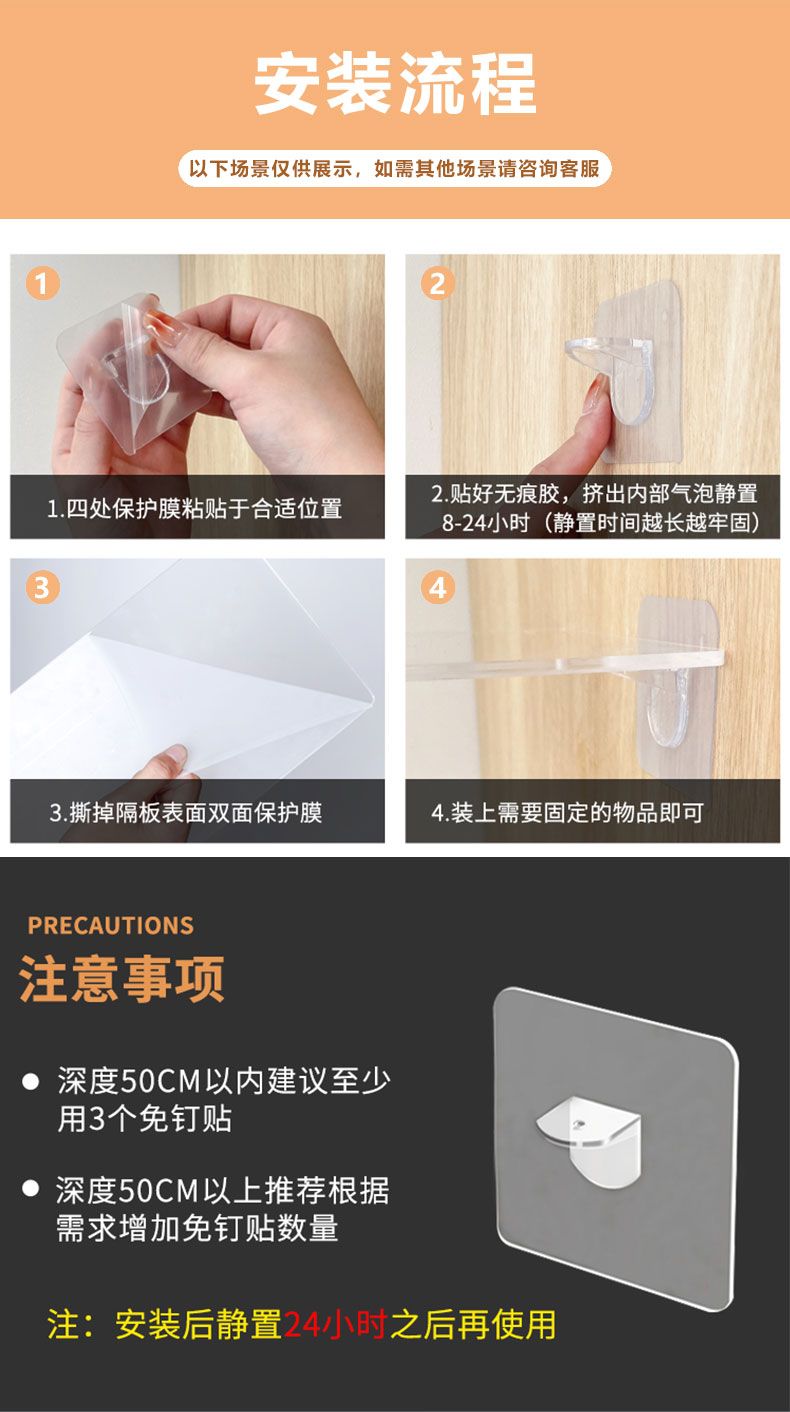 安装流程

以下场景仅供展示，如需其他场景请咨询客服

1

1.四处保护膜粘贴于合适位置

2

2.贴好无痕胶，挤出内部气泡静置8-24小时（静置时间越长越牢固）

3

3.撕掉隔板表面双面保护膜

4

4.装上需要固定的物品即可

PRECAUTIONS

注意事项

● 深度50CM以内建议至少用3个免钉贴

● 深度50CM以上推荐根据需求增加免钉贴数量

注：安装后静置24小时之后再使用