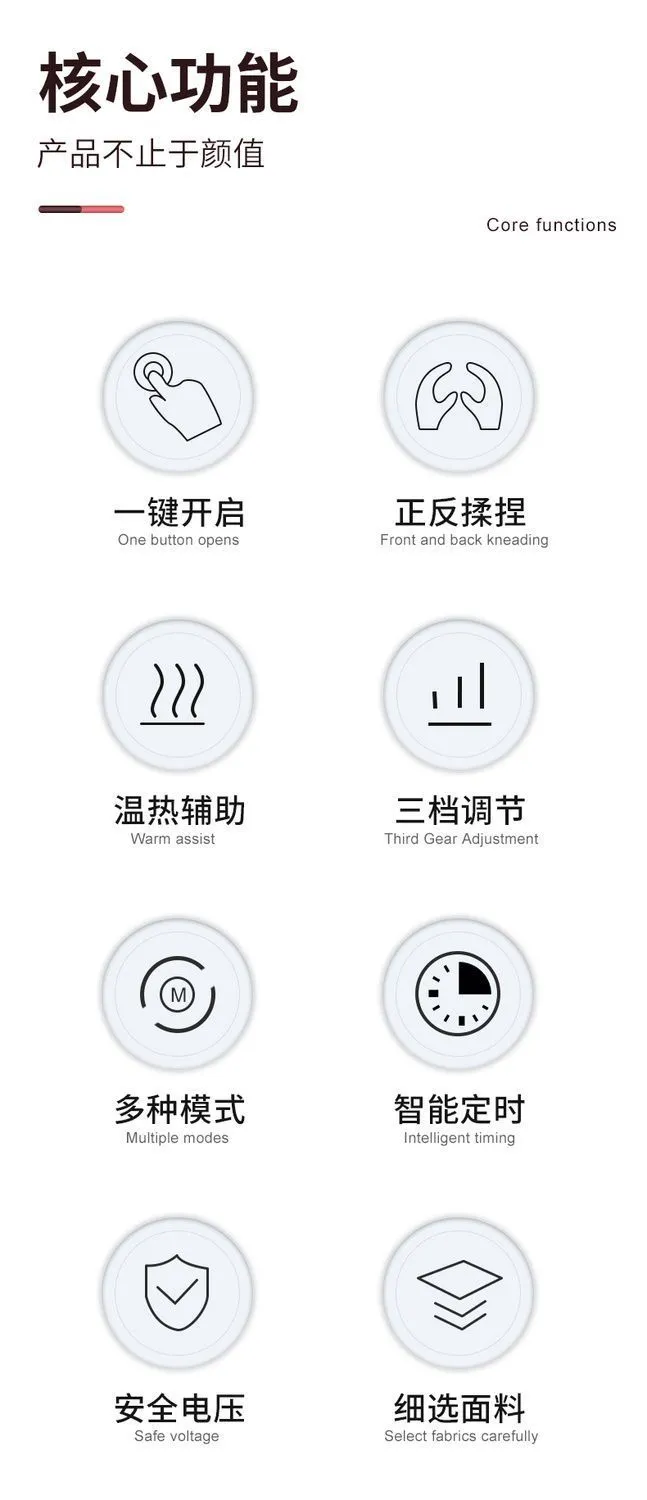 核心功能

产品不止于颜值

Core functions

一键开启
One button opens

正反揉捏
Front and back kneading

温热辅助
Warm assist

三档调节
Third Gear Adjustment

M

多种模式
Multiple modes

智能定时
Intelligent timing

安全电压
Safe voltage

细选面料
Select fabrics carefully