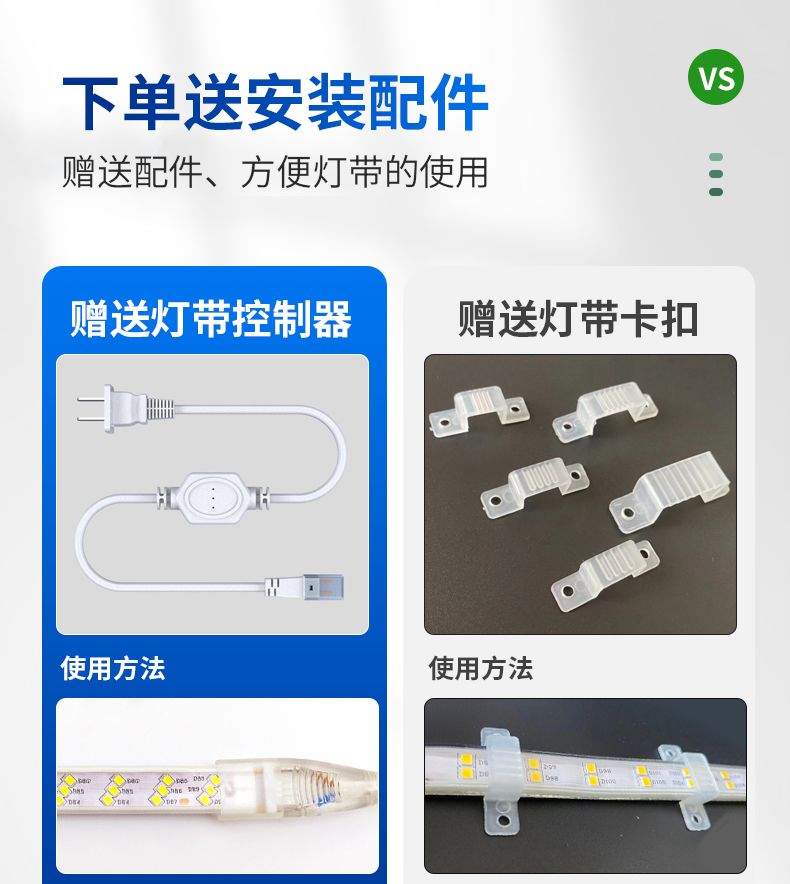 下单送安装配件

VS

赠送配件、方便灯带的使用

赠送灯带控制器

使用方法

赠送灯带卡扣

使用方法