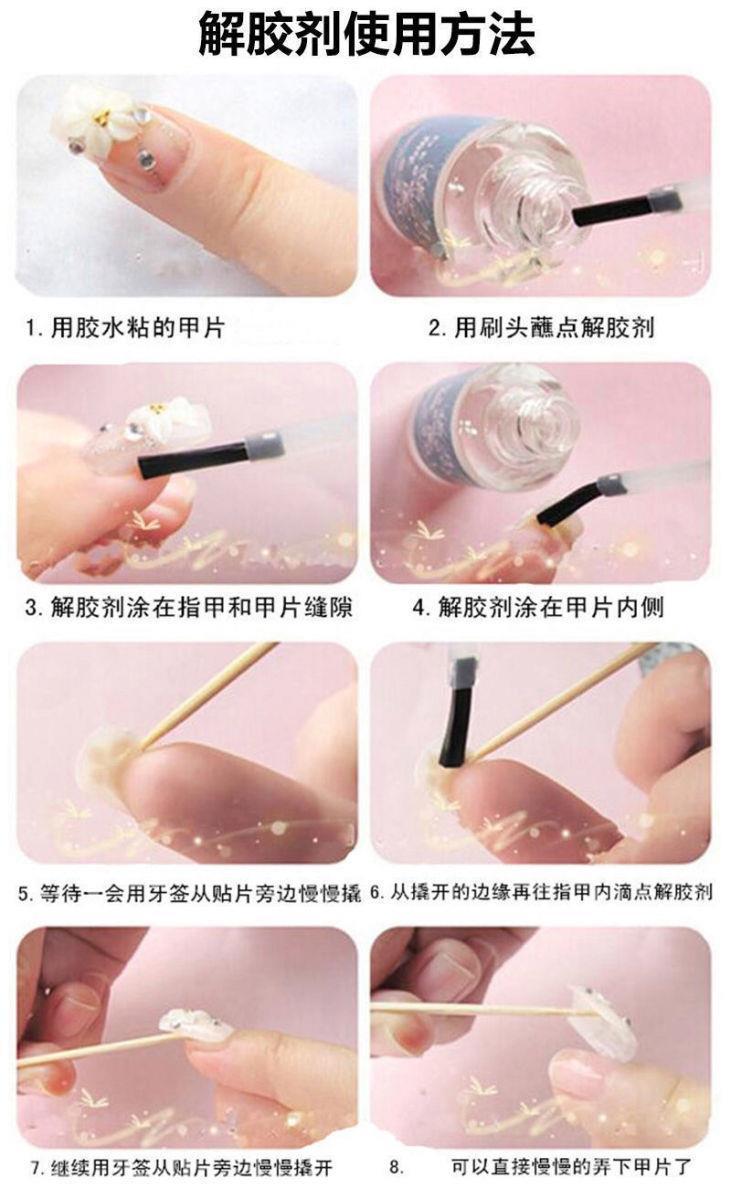 解胶剂使用方法

1. 用胶水粘的甲片

2. 用刷头蘸点解胶剂

3. 解胶剂涂在指甲和甲片缝隙

4. 解胶剂涂在甲片内侧

5. 等待一会用牙签从贴片旁边慢慢撬

6. 从撬开的边缘再往指甲内滴点解胶剂

7. 继续用牙签从贴片旁边慢慢撬开

8. 可以直接慢慢的弄下甲片了