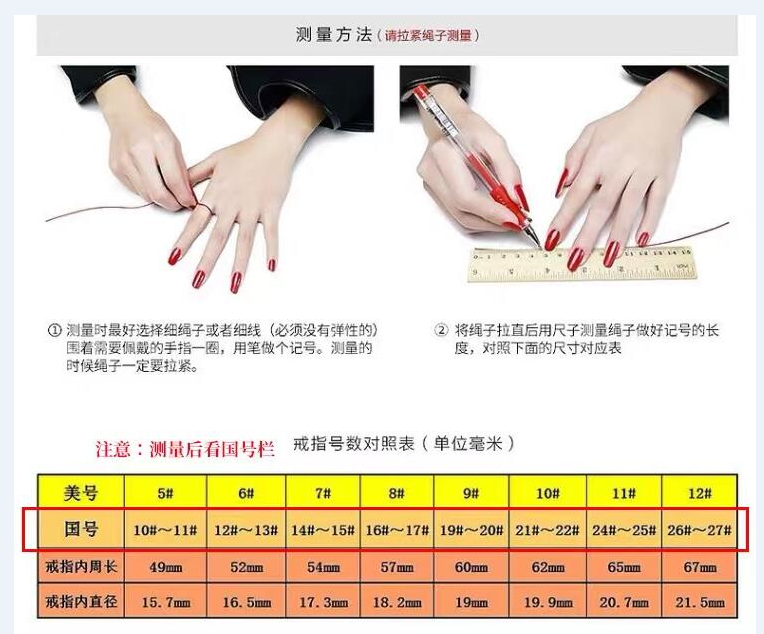 测量方法（请拉紧绳子测量）

① 测量时最好选择细绳子或者细线（必须没有弹性的）围着需要佩戴的手指一圈，用笔做个记号。测量的时候绳子一定要拉紧。

② 将绳子拉直后用尺子测量绳子做好记号的长度，对照下面的尺寸对应表

注意：测量后看国号栏 戒指号数对照表（单位毫米）

| 美号 | 5# | 6# | 7# | 8# | 9# | 10# | 11# | 12# |
|---|---|---|---|---|---|---|---|---|
| 国号 | 10#～11# | 12#～13# | 14#～15# | 16#～17# | 19#～20# | 21#～22# | 24#～25# | 26#～27# |
| 戒指内周长 | 49mm | 52mm | 54mm | 57mm | 60mm | 62mm | 65mm | 67mm |
| 戒指内直径 | 15.7mm | 16.5mm | 17.3mm | 18.2mm | 19mm | 19.9mm | 20.7mm | 21.5mm |