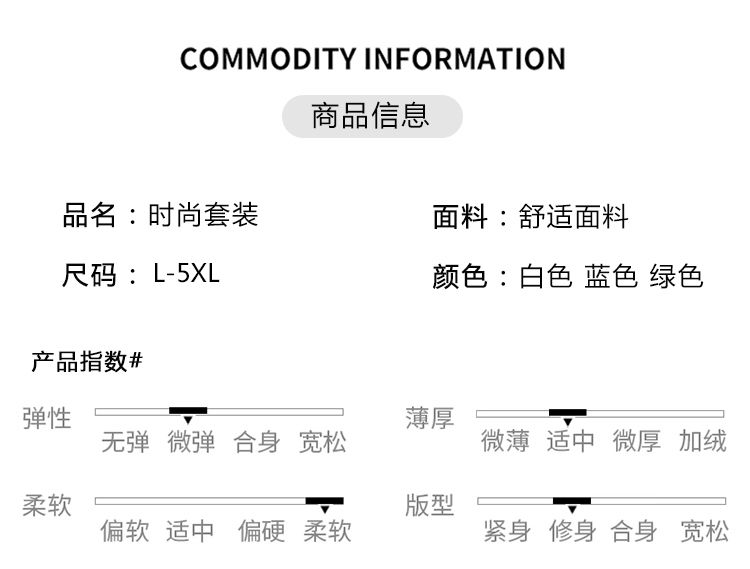 COMMODITY INFORMATION

商品信息

品名：时尚套装

尺码：L-5XL

面料：舒适面料

颜色：白色 蓝色 绿色

产品指数#

弹性
无弹 微弹 合身 宽松

柔软
偏软 适中 偏硬 柔软

薄厚
微薄 适中 微厚 加绒

版型
紧身 修身 合身 宽松