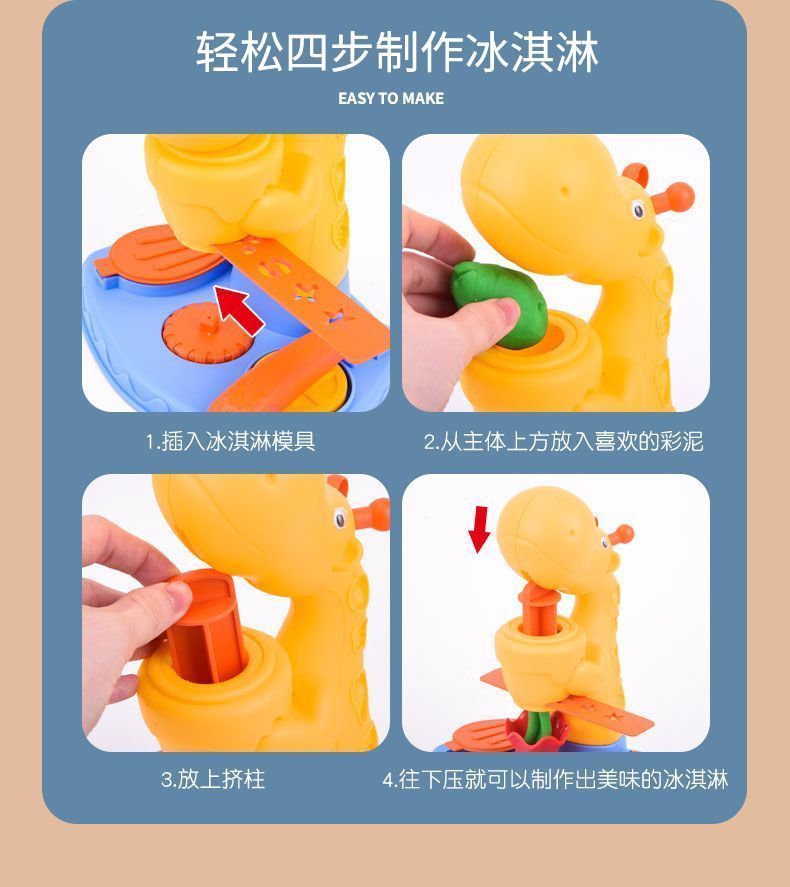 轻松四步制作冰淇淋

EASY TO MAKE

1.插入冰淇淋模具

2.从主体上方放入喜欢的彩泥

3.放上挤柱

4.往下压就可以制作出美味的冰淇淋