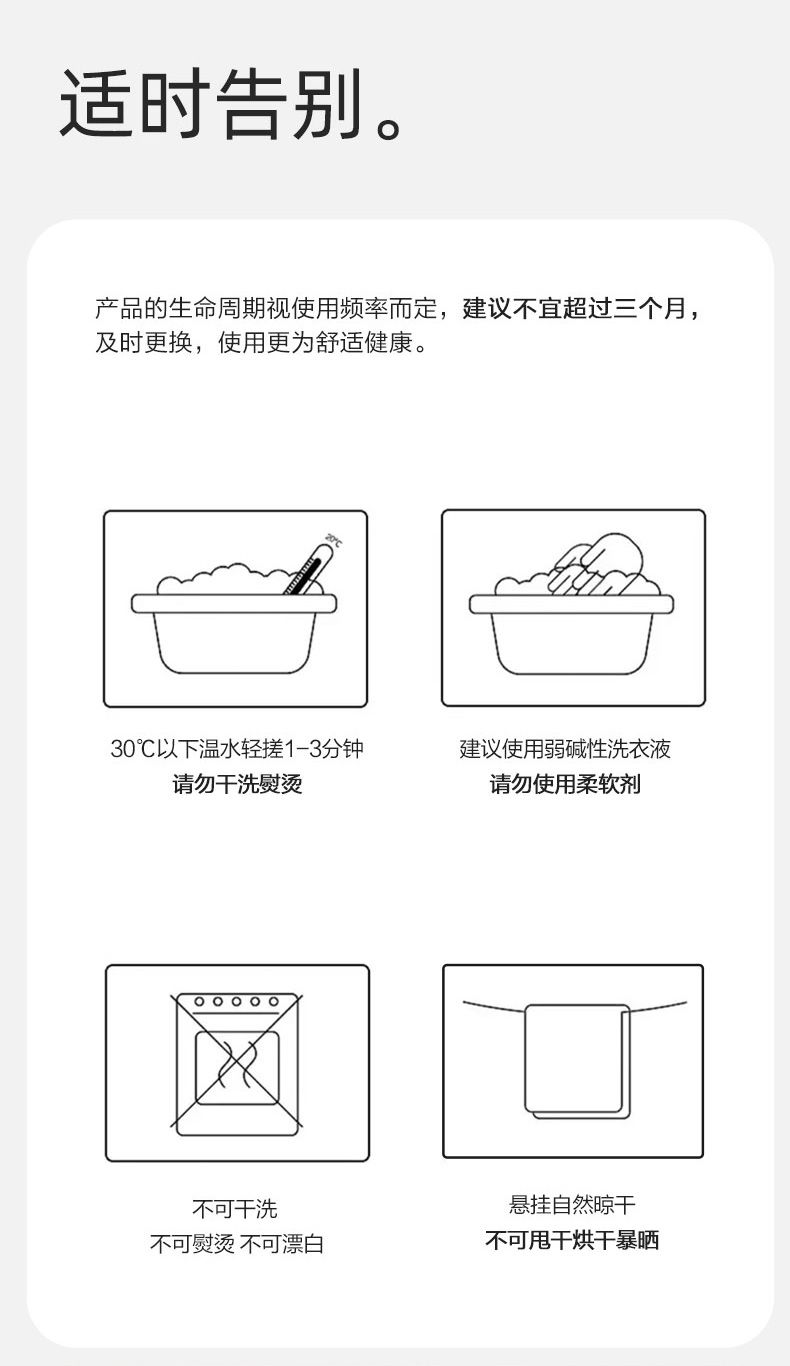 适时告别。

产品的生命周期视使用频率而定，建议不宜超过三个月，及时更换，使用更为舒适健康。

20℃

30℃以下温水轻搓1-3分钟
请勿干洗熨烫

建议使用弱碱性洗衣液
请勿使用柔软剂

不可干洗
不可熨烫 不可漂白

悬挂自然晾干
不可甩干烘干暴晒