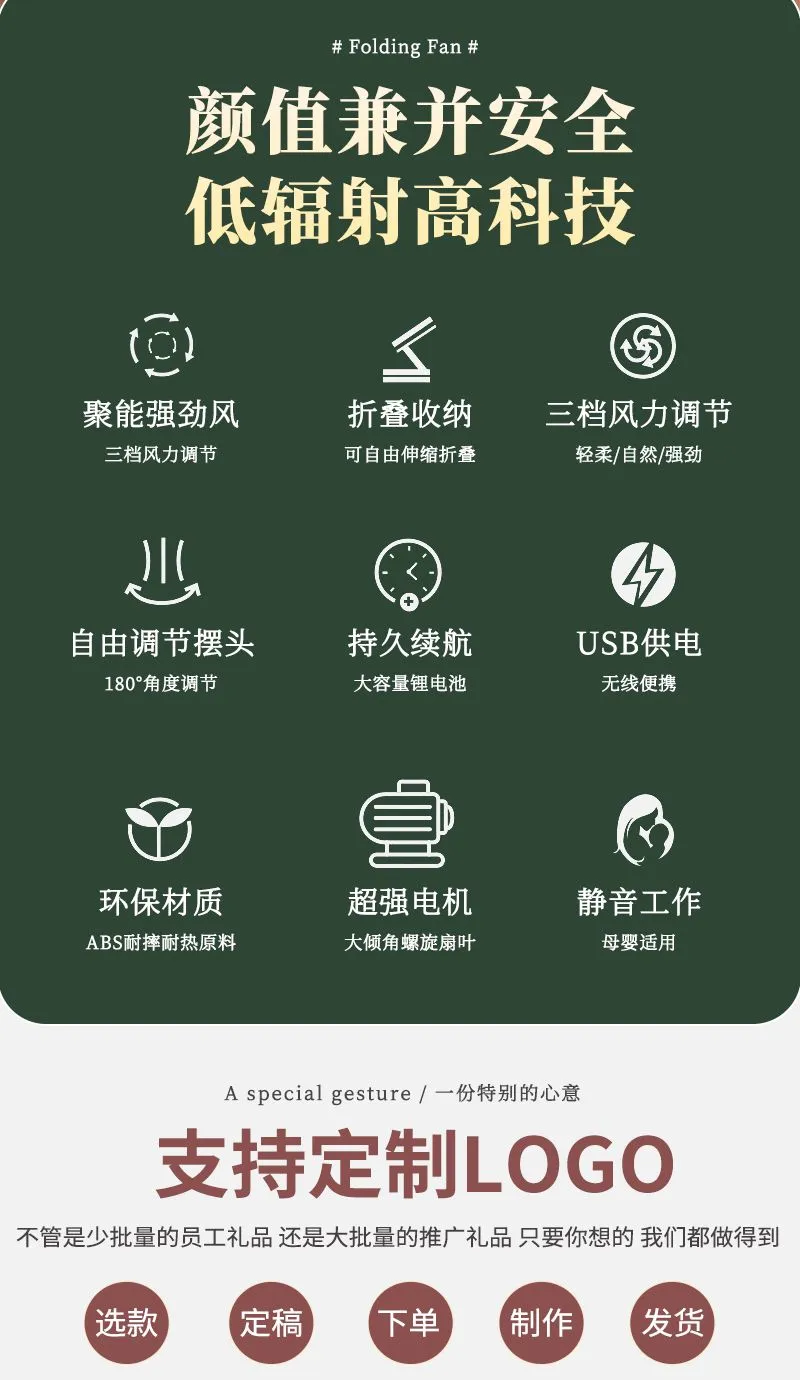 # Folding Fan #

颜值兼并安全
低辐射高科技

聚能强劲风
三档风力调节

折叠收纳
可自由伸缩折叠

三档风力调节
轻柔/自然/强劲

自由调节摆头
180°角度调节

持久续航
大容量锂电池

USB供电
无线便携

环保材质
ABS耐摔耐热原料

超强电机
大倾角螺旋扇叶

静音工作
母婴适用

A special gesture / 一份特别的心意

支持定制LOGO

不管是少批量的员工礼品 还是大批量的推广礼品 只要你想的 我们都做得到

选款 定稿 下单 制作 发货