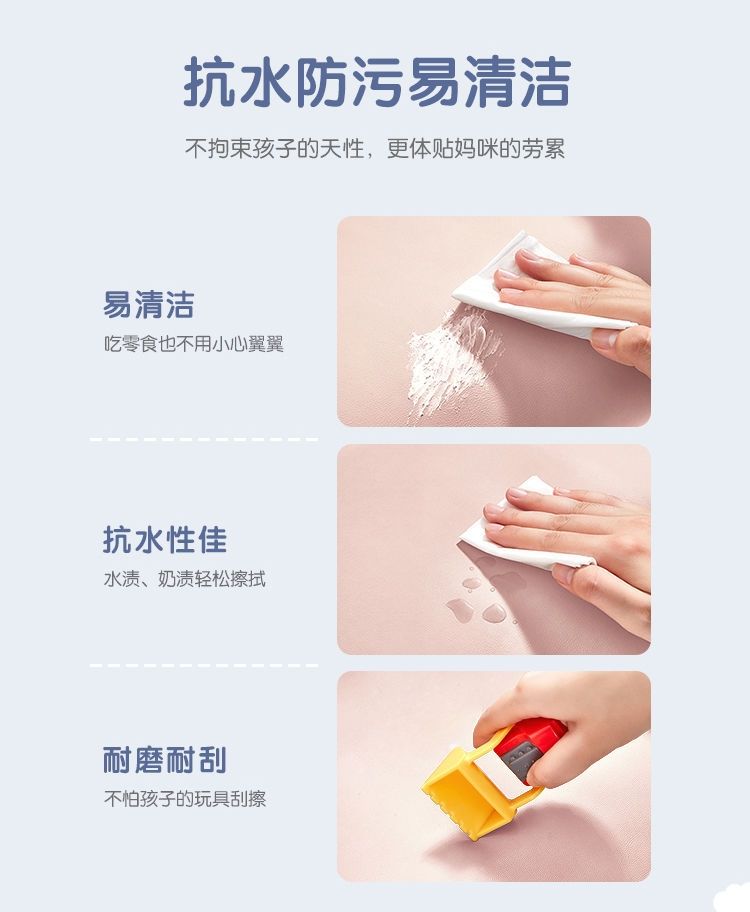 抗水防污易清洁

不拘束孩子的天性，更体贴妈咪的劳累

易清洁

吃零食也不用小心翼翼

抗水性佳

水渍、奶渍轻松擦拭

耐磨耐刮

不怕孩子的玩具刮擦