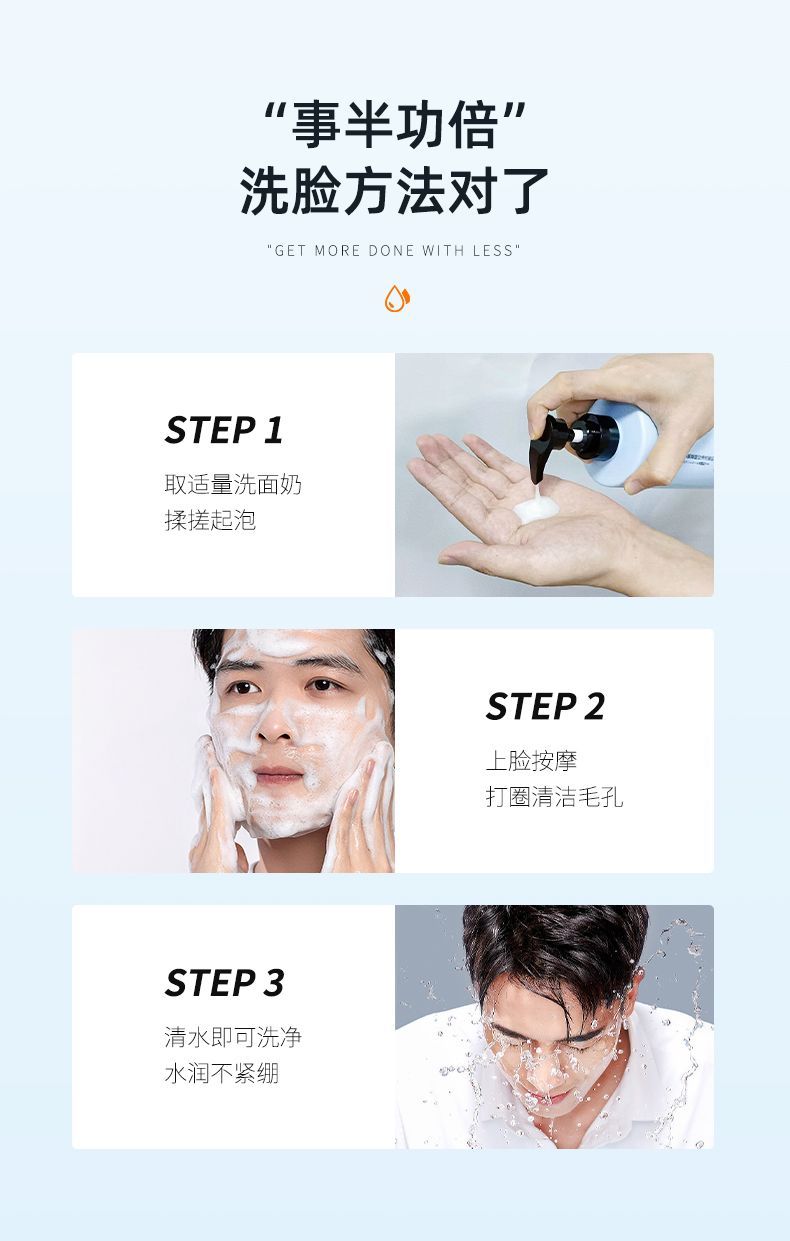 “事半功倍”
洗脸方法对了

"GET MORE DONE WITH LESS"

STEP 1

取适量洗面奶
揉搓起泡

STEP 2

上脸按摩
打圈清洁毛孔

STEP 3

清水即可洗净
水润不紧绷