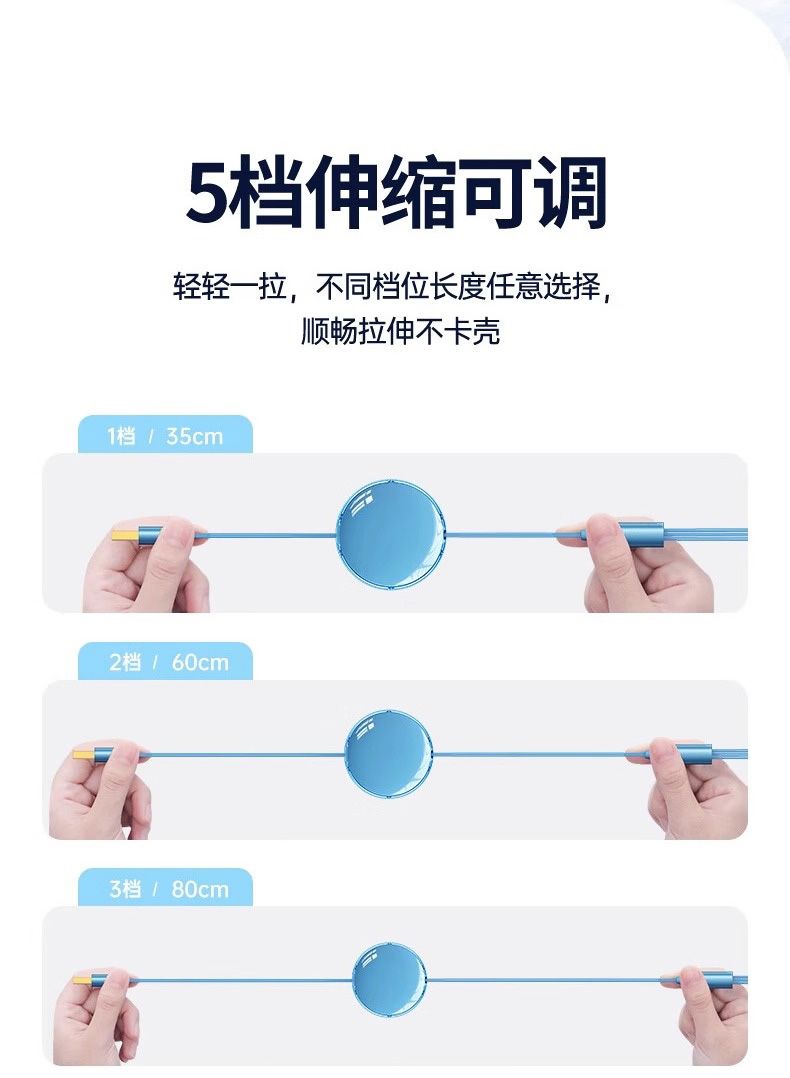 5档伸缩可调

轻轻一拉，不同档位长度任意选择，
顺畅拉伸不卡壳

1档 / 35cm

2档 / 60cm

3档 / 80cm