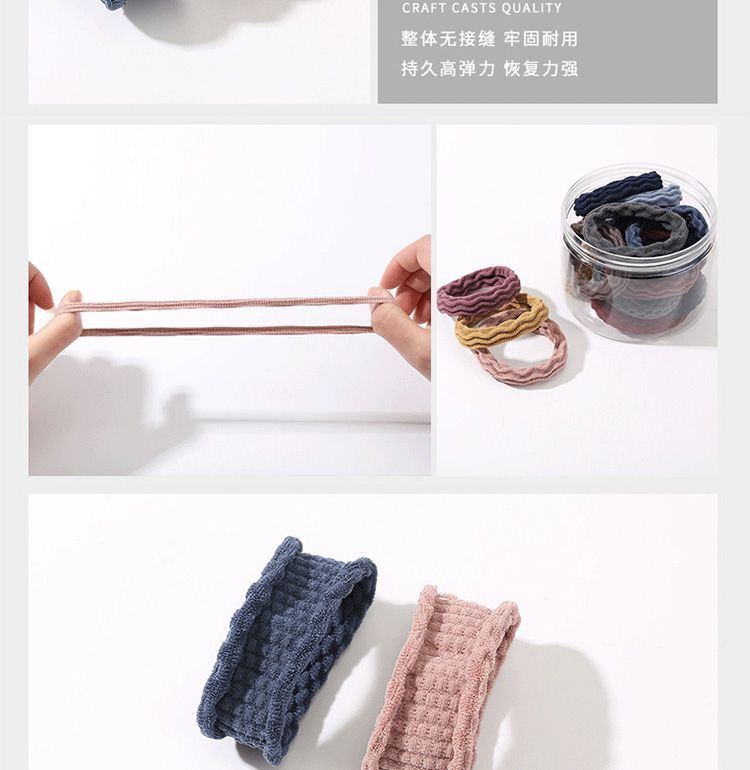 CRAFT CASTS QUALITY
整体无接缝 牢固耐用
持久高弹力 恢复力强