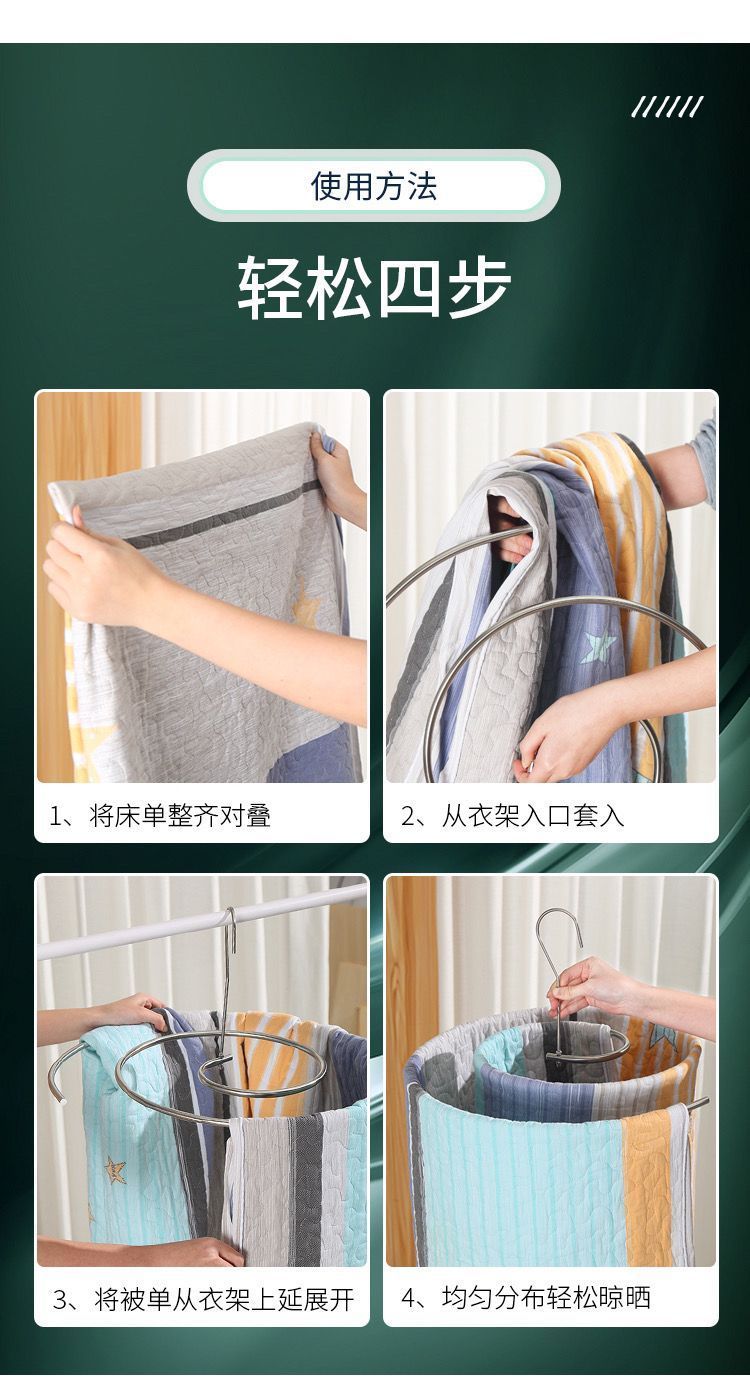 //////

使用方法

轻松四步

1、将床单整齐对叠

2、从衣架入口套入

3、将被单从衣架上延展开

4、均匀分布轻松晾晒