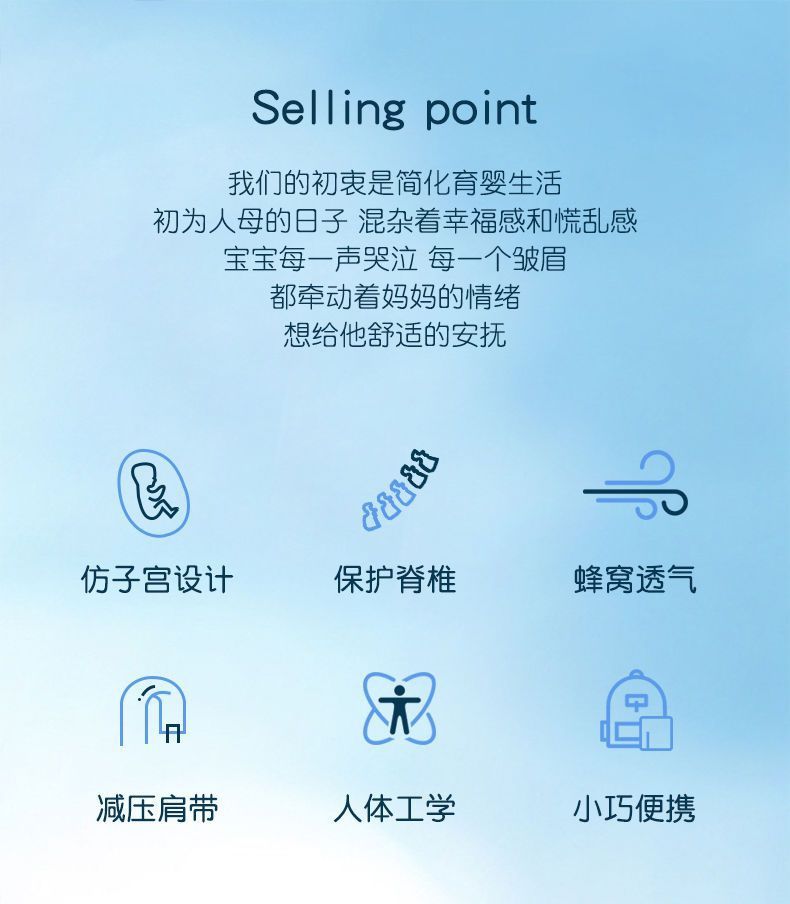 Selling point

我们的初衷是简化育婴生活
初为人母的日子 混杂着幸福感和慌乱感
宝宝每一声哭泣 每一个皱眉
都牵动着妈妈的情绪
想给他舒适的安抚

仿子宫设计

保护脊椎

蜂窝透气

减压肩带

人体工学

小巧便携