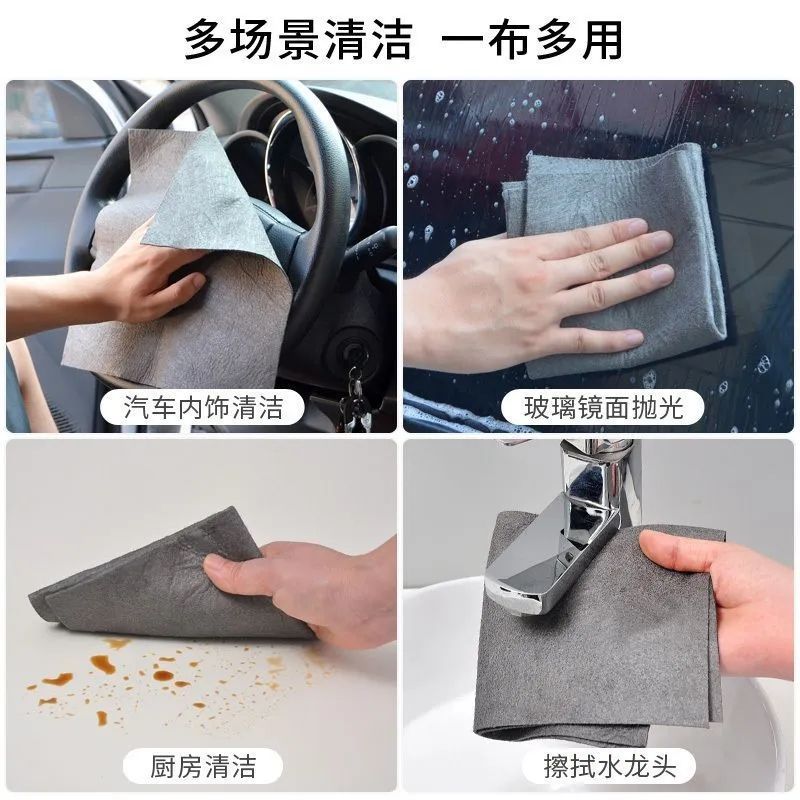 多场景清洁 一布多用

汽车内饰清洁

玻璃镜面抛光

厨房清洁

擦拭水龙头