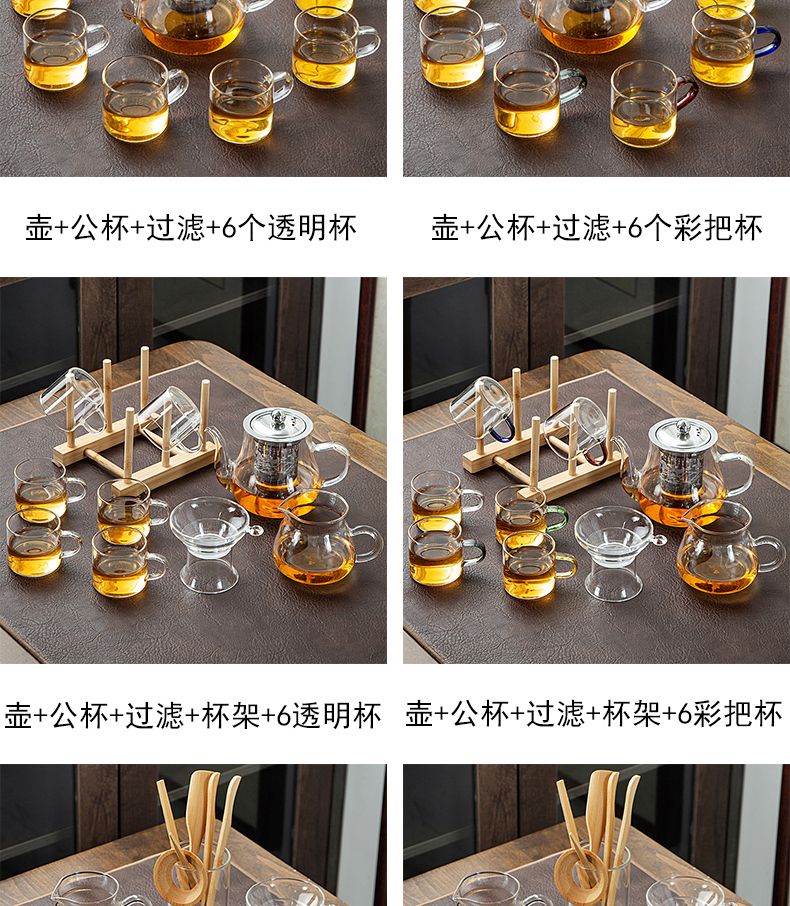 壶+公杯+过滤+6个透明杯

壶+公杯+过滤+6个彩把杯

壶+公杯+过滤+杯架+6透明杯

壶+公杯+过滤+杯架+6彩把杯