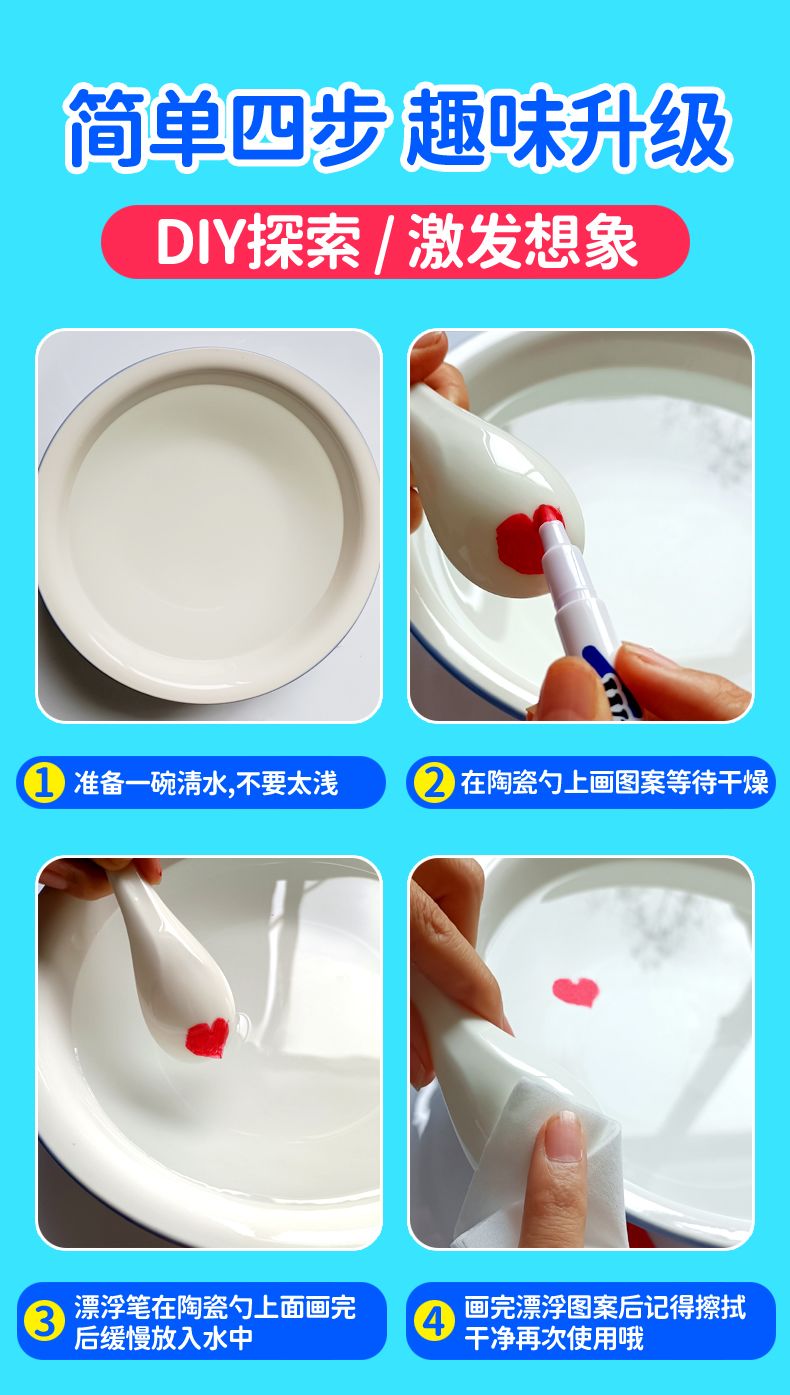 简单四步 趣味升级

DIY探索 / 激发想象

1 准备一碗清水,不要太浅

2 在陶瓷勺上画图案等待干燥

3 漂浮笔在陶瓷勺上面画完后缓慢放入水中

4 画完漂浮图案后记得擦拭干净再次使用哦