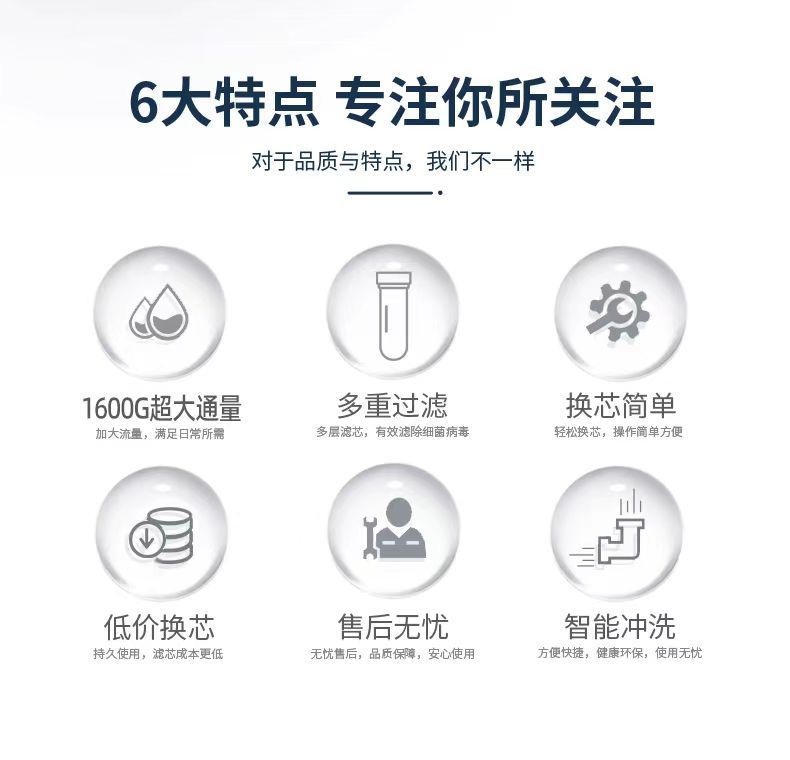 6大特点 专注你所关注

对于品质与特点，我们不一样

1600G超大通量
加大流量，满足日常所需

多重过滤
多层滤芯，有效滤除细菌病毒

换芯简单
轻松换芯，操作简单方便

低价换芯
持久使用，滤芯成本更低

售后无忧
无忧售后，品质保障，安心使用

智能冲洗
方便快捷，健康环保，使用无忧