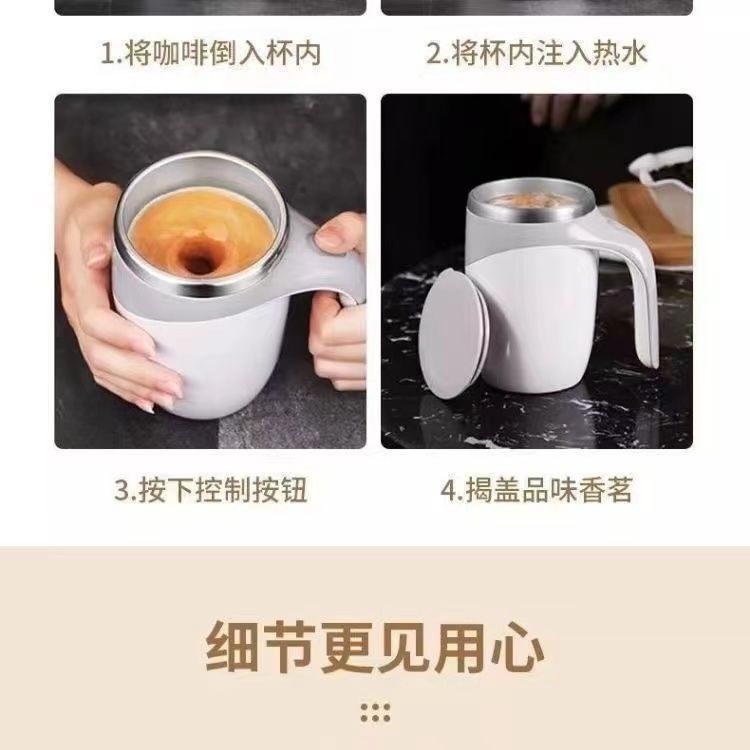 1.将咖啡倒入杯内

2.将杯内注入热水

3.按下控制按钮

4.揭盖品味香茗

细节更见用心