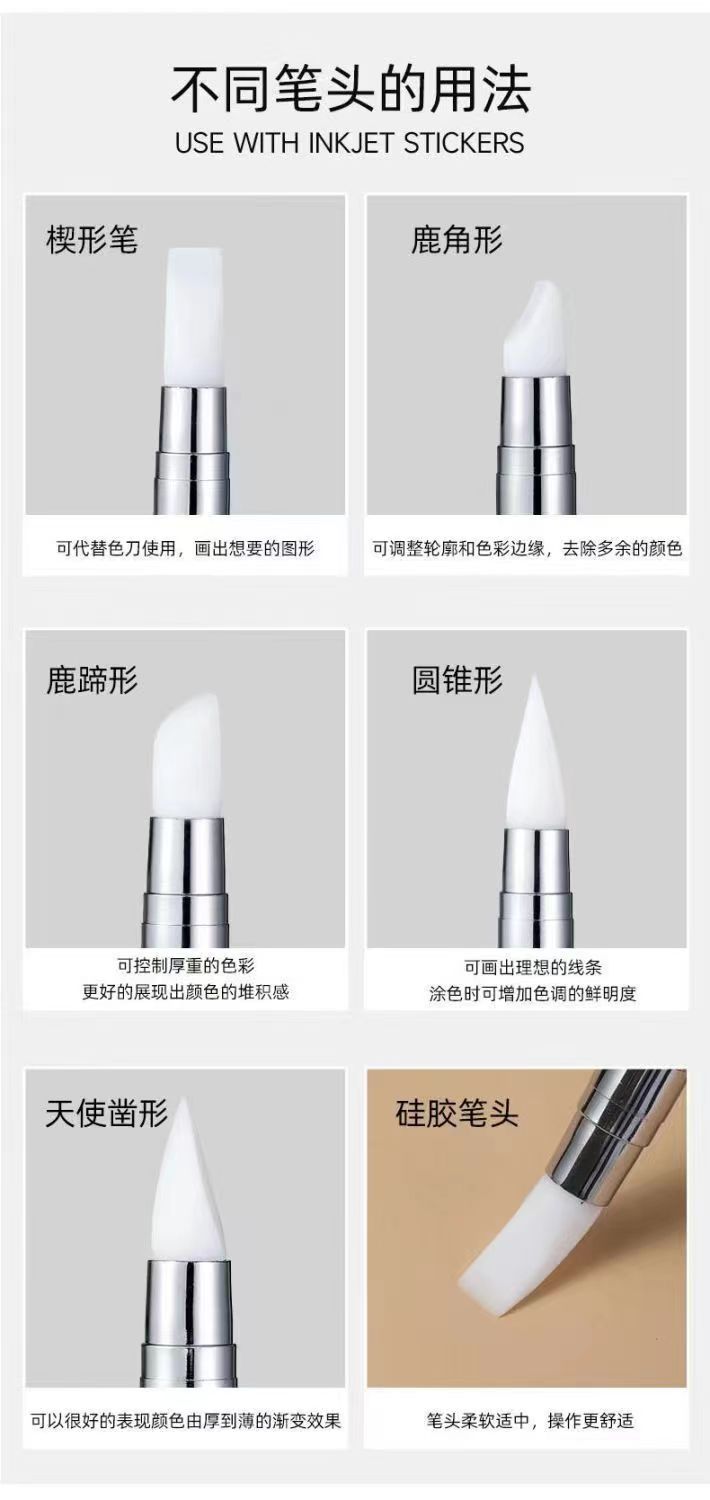 不同笔头的用法
USE WITH INKJET STICKERS

楔形笔

可代替色刀使用，画出想要的图形

鹿角形

可调整轮廓和色彩边缘，去除多余的颜色

鹿蹄形

可控制厚重的色彩
更好的展现出颜色的堆积感

圆锥形

可画出理想的线条
涂色时可增加色调的鲜明度

天使凿形

可以很好的表现颜色由厚到薄的渐变效果

硅胶笔头

笔头柔软适中，操作更舒适