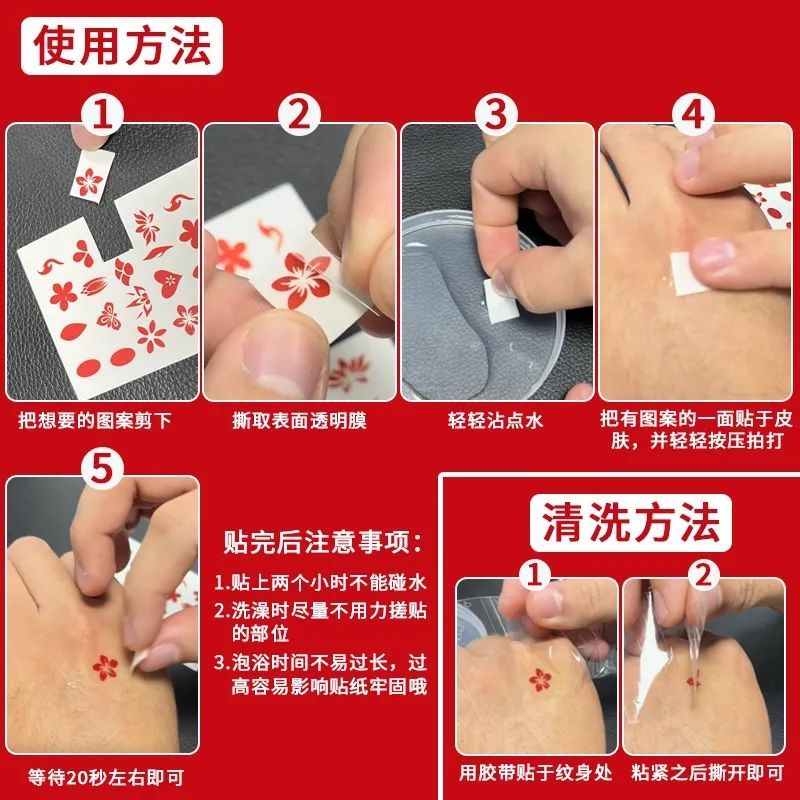 使用方法

1
把想要的图案剪下

2
撕取表面透明膜

3
轻轻沾点水

4
把有图案的一面贴于皮肤，并轻轻按压拍打

5
等待20秒左右即可

贴完后注意事项：
1.贴上两个小时不能碰水
2.洗澡时尽量不用力搓贴的部位
3.泡浴时间不易过长，过高容易影响贴纸牢固哦

清洗方法

1
用胶带贴于纹身处

2
粘紧之后撕开即可