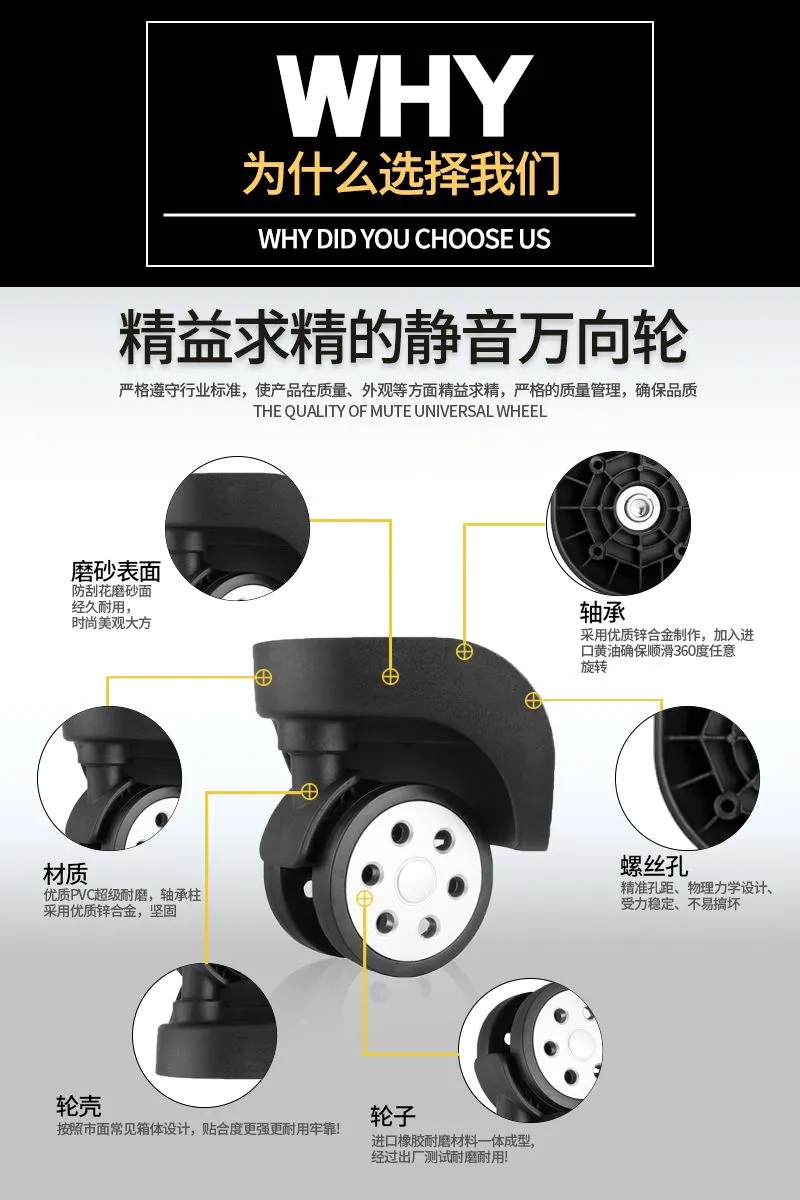 WHY
为什么选择我们
WHY DID YOU CHOOSE US

精益求精的静音万向轮
严格遵守行业标准，使产品在质量、外观等方面精益求精，严格的质量管理，确保品质
THE QUALITY OF MUTE UNIVERSAL WHEEL

磨砂表面
防刮花磨砂面
经久耐用，
时尚美观大方

轴承
采用优质锌合金制作，加入进口黄油确保顺滑360度任意旋转

材质
优质PVC超级耐磨，轴承柱采用优质锌合金，坚固

螺丝孔
精准孔距、物理力学设计、受力稳定、不易搞坏

轮壳
按照市面常见箱体设计，贴合度更强更耐用牢靠!

轮子
进口橡胶耐磨材料一体成型，
经过出厂测试耐磨耐用!