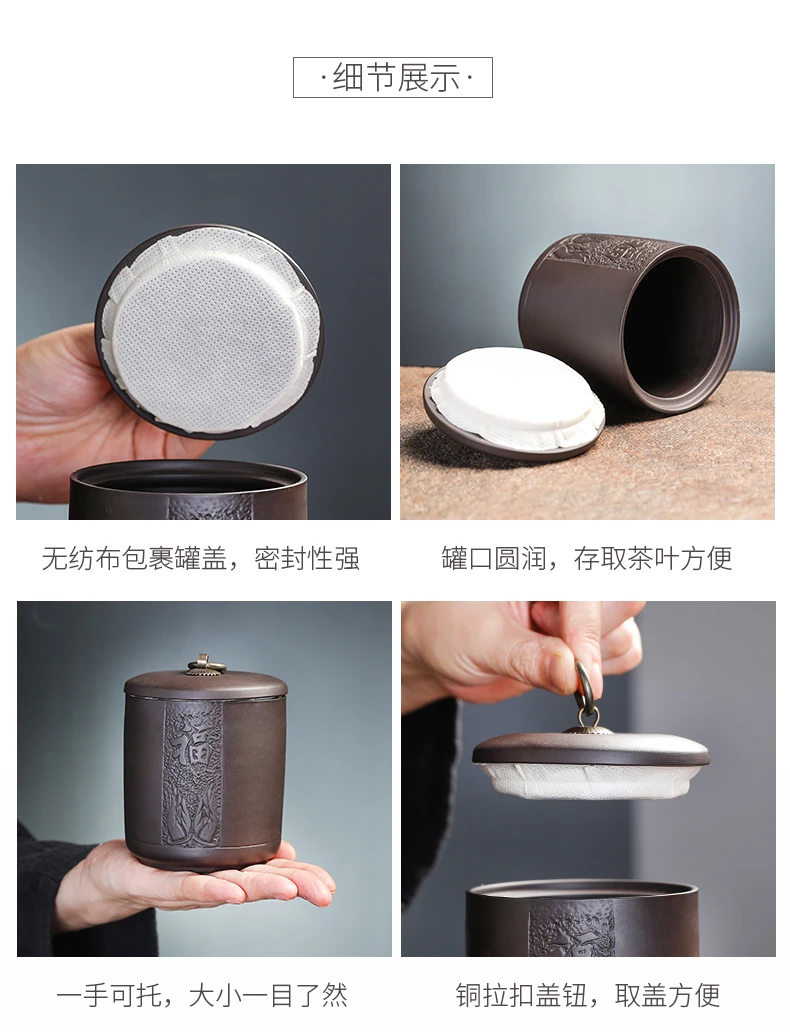 ·细节展示·

无纺布包裹罐盖，密封性强

罐口圆润，存取茶叶方便

福

一手可托，大小一目了然

铜拉扣盖钮，取盖方便