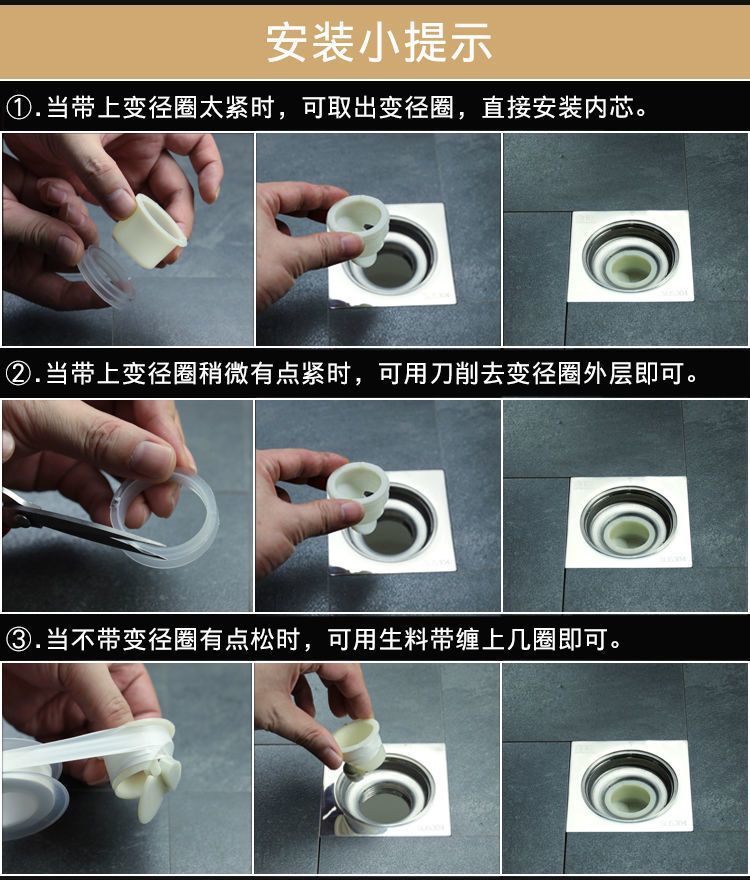 安装小提示

①.当带上变径圈太紧时，可取出变径圈，直接安装内芯。

②.当带上变径圈稍微有点紧时，可用刀削去变径圈外层即可。

③.当不带变径圈有点松时，可用生料带缠上几圈即可。