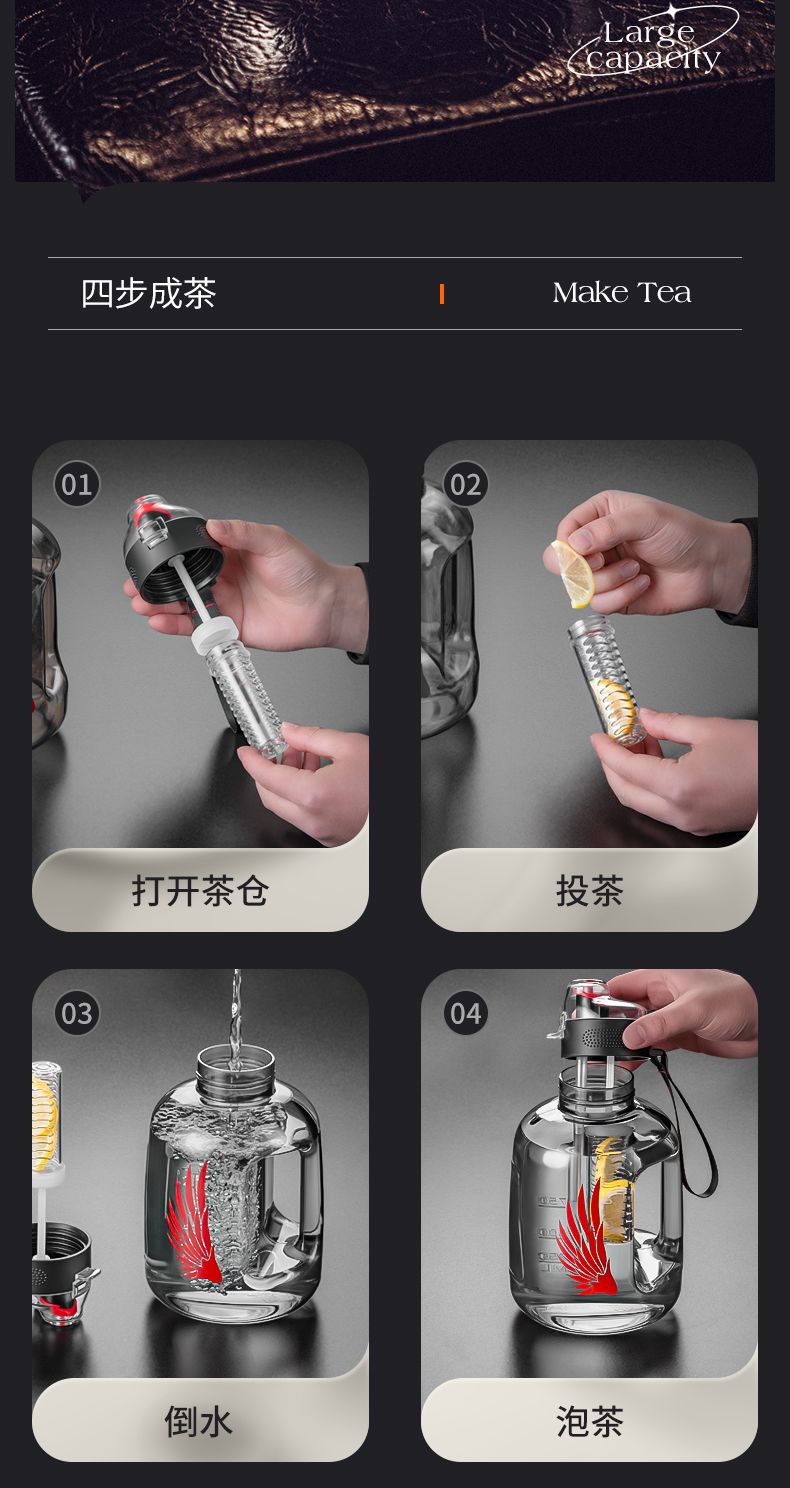 Large capacity

四步成茶

Make Tea

01

打开茶仓

02

投茶

03

倒水

04

泡茶