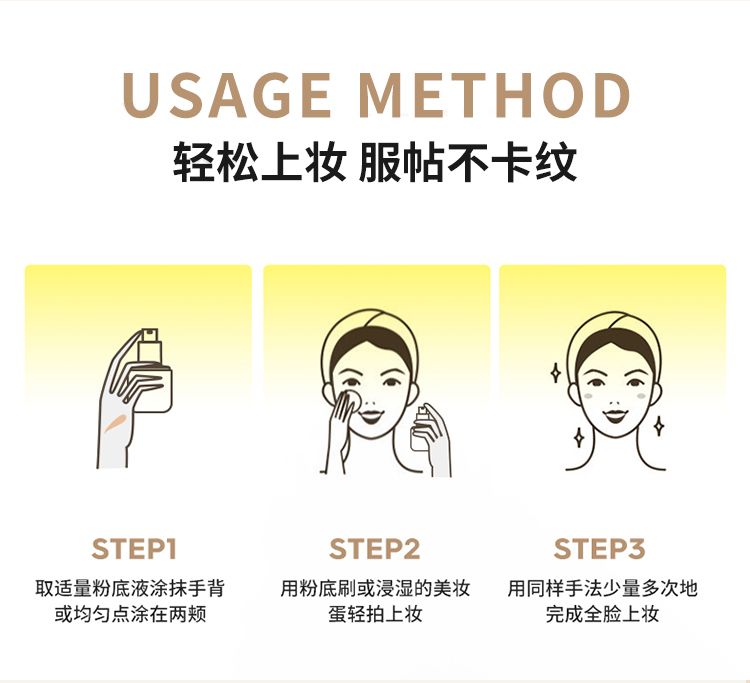 USAGE METHOD

轻松上妆 服帖不卡纹

STEP1

取适量粉底液涂抹手背或均匀点涂在两颊

STEP2

用粉底刷或浸湿的美妆蛋轻拍上妆

STEP3

用同样手法少量多次地完成全脸上妆