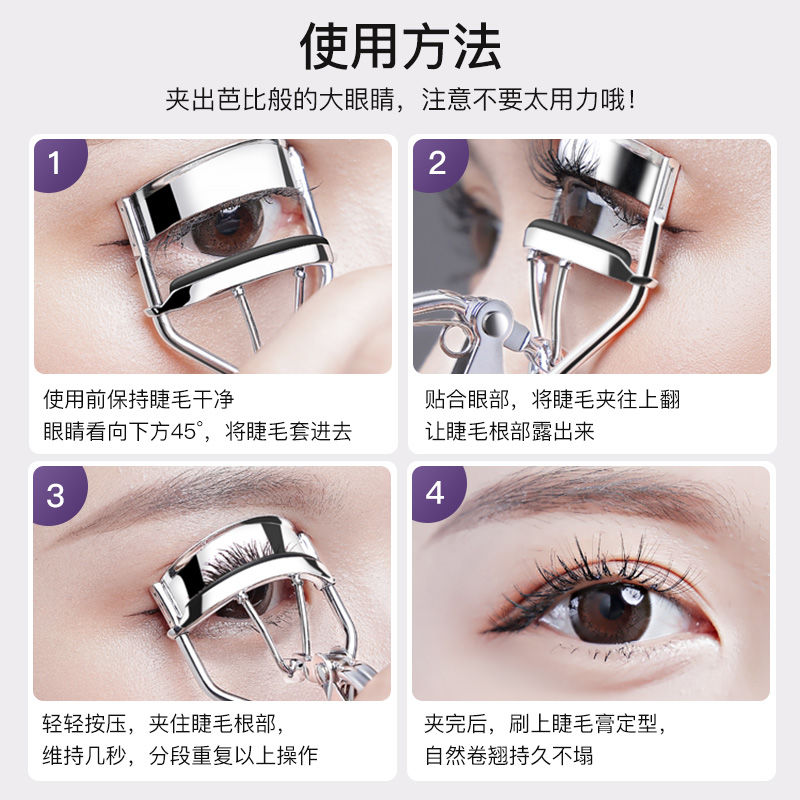 使用方法

夹出芭比般的大眼睛，注意不要太用力哦！

1

使用前保持睫毛干净
眼睛看向下方45°，将睫毛套进去

2

贴合眼部，将睫毛夹往上翻
让睫毛根部露出来

3

轻轻按压，夹住睫毛根部，
维持几秒，分段重复以上操作

4

夹完后，刷上睫毛膏定型，
自然卷翘持久不塌