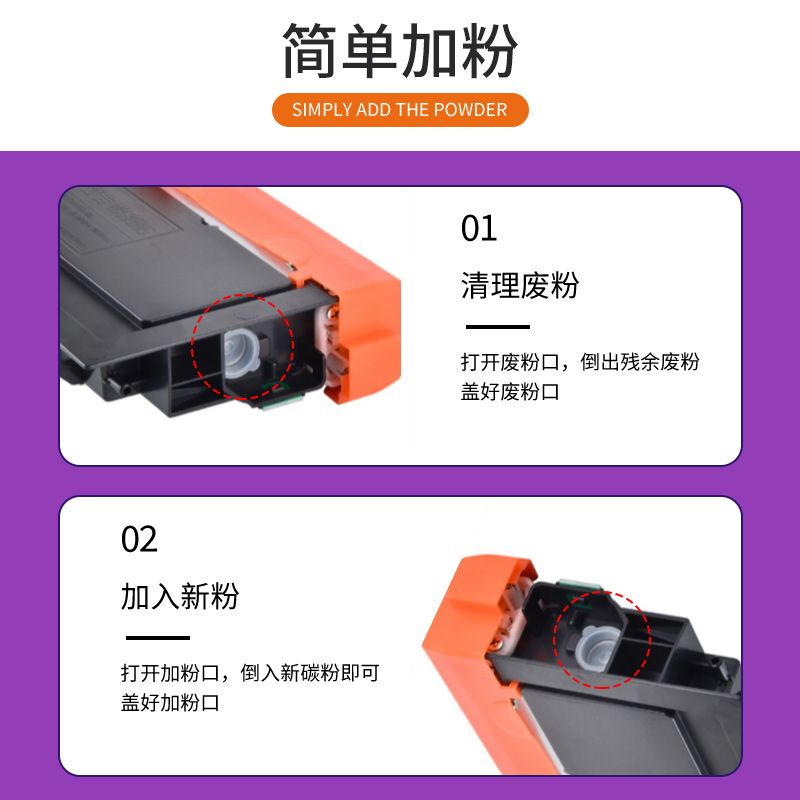 简单加粉

SIMPLY ADD THE POWDER

01

清理废粉

打开废粉口，倒出残余废粉
盖好废粉口

02

加入新粉

打开加粉口，倒入新碳粉即可
盖好加粉口