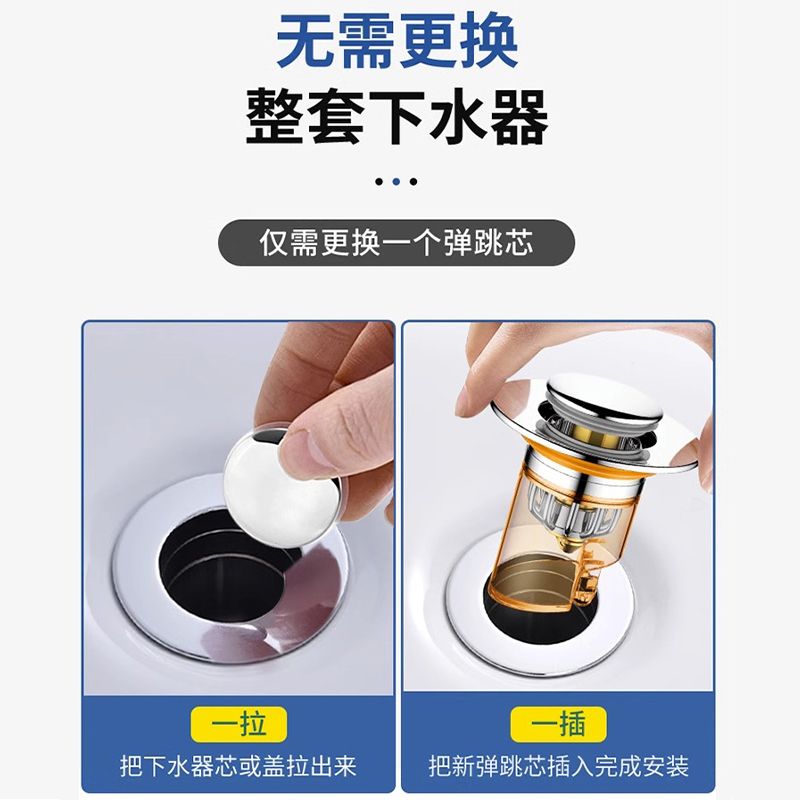 无需更换
整套下水器

仅需更换一个弹跳芯

一拉
把下水器芯或盖拉出来

一插
把新弹跳芯插入完成安装