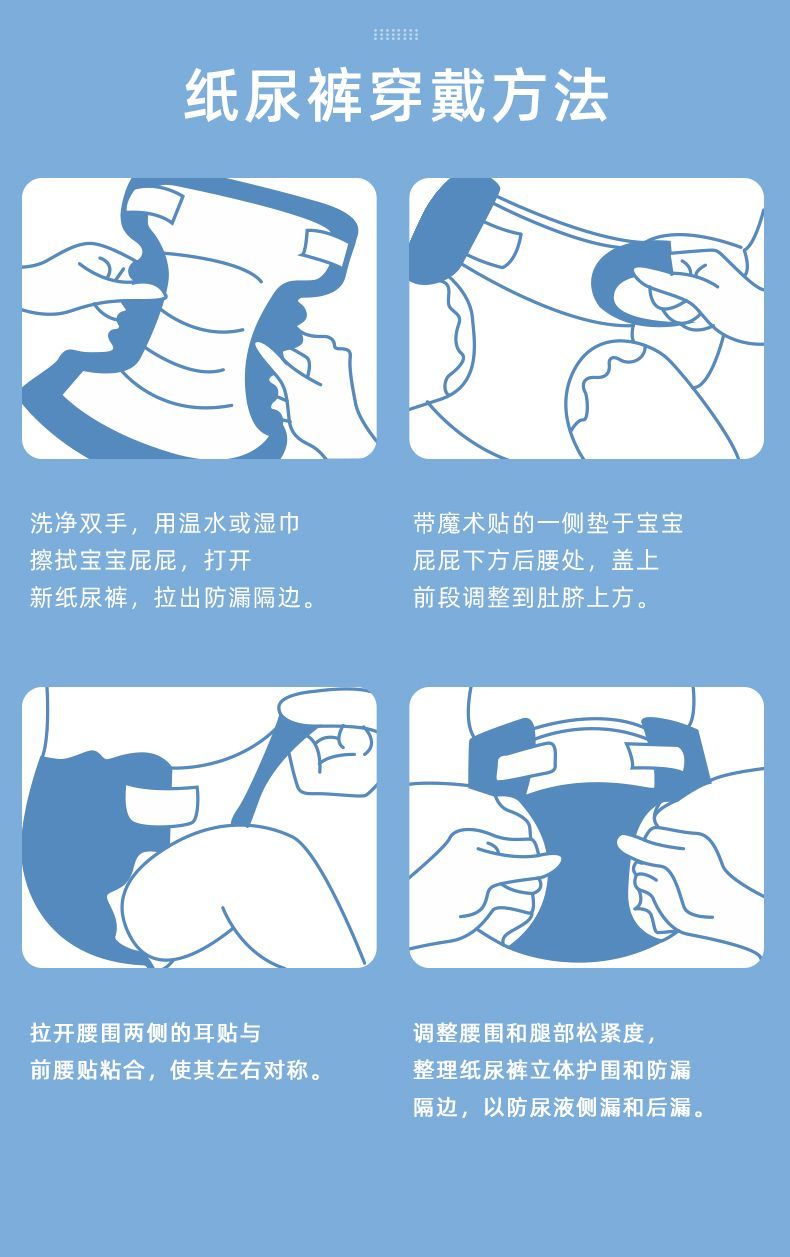 纸尿裤穿戴方法

洗净双手，用温水或湿巾擦拭宝宝屁屁，打开新纸尿裤，拉出防漏隔边。

带魔术贴的一侧垫于宝宝屁屁下方后腰处，盖上前段调整到肚脐上方。

拉开腰围两侧的耳贴与前腰贴粘合，使其左右对称。

调整腰围和腿部松紧度，整理纸尿裤立体护围和防漏隔边，以防尿液侧漏和后漏。