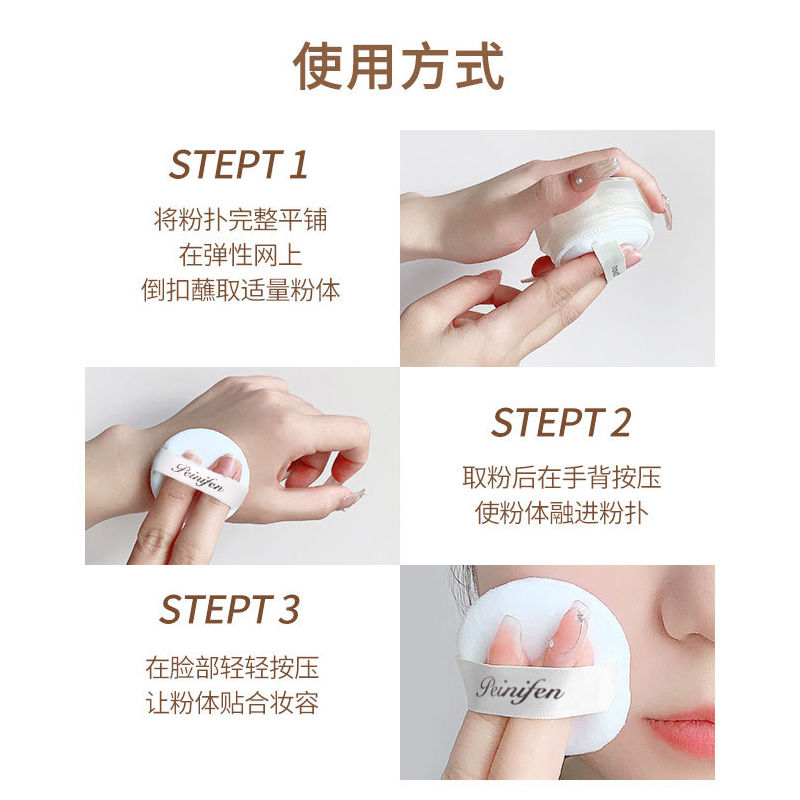 使用方式

STEPT 1

将粉扑完整平铺
在弹性网上
倒扣蘸取适量粉体

Peinifen

STEPT 2

取粉后在手背按压
使粉体融进粉扑

STEPT 3

在脸部轻轻按压
让粉体贴合妆容

Peinifen