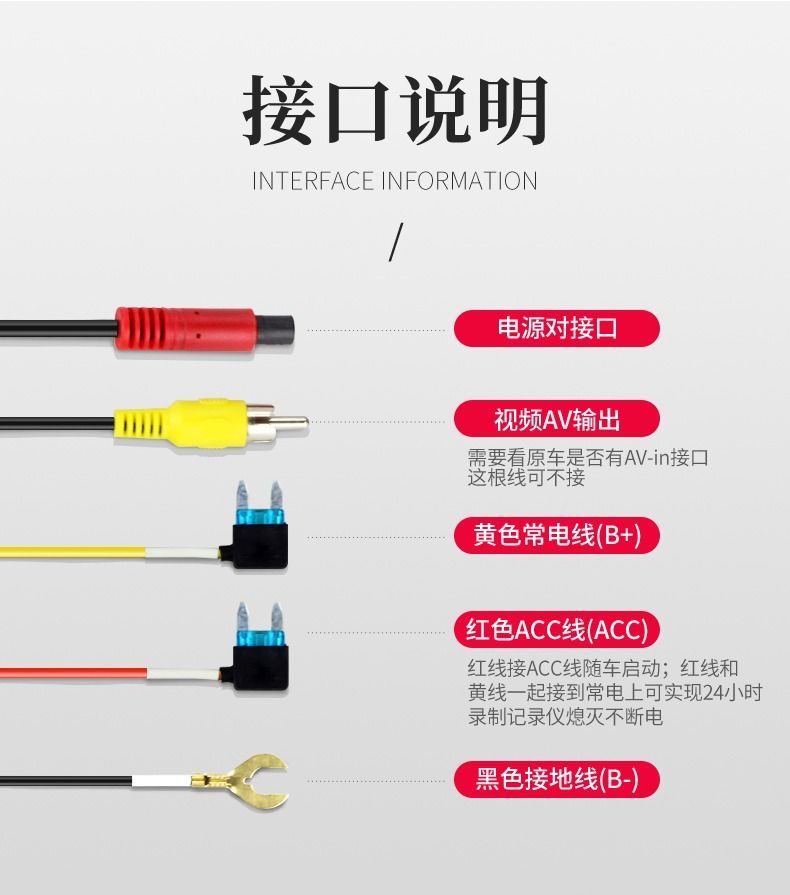 接口说明

INTERFACE INFORMATION

/

电源对接口

视频AV输出

需要看原车是否有AV-in接口
这根线可不接

黄色常电线(B+)

红色ACC线(ACC)

红线接ACC线随车启动；红线和黄线一起接到常电上可实现24小时录制记录仪熄灭不断电

黑色接地线(B-)