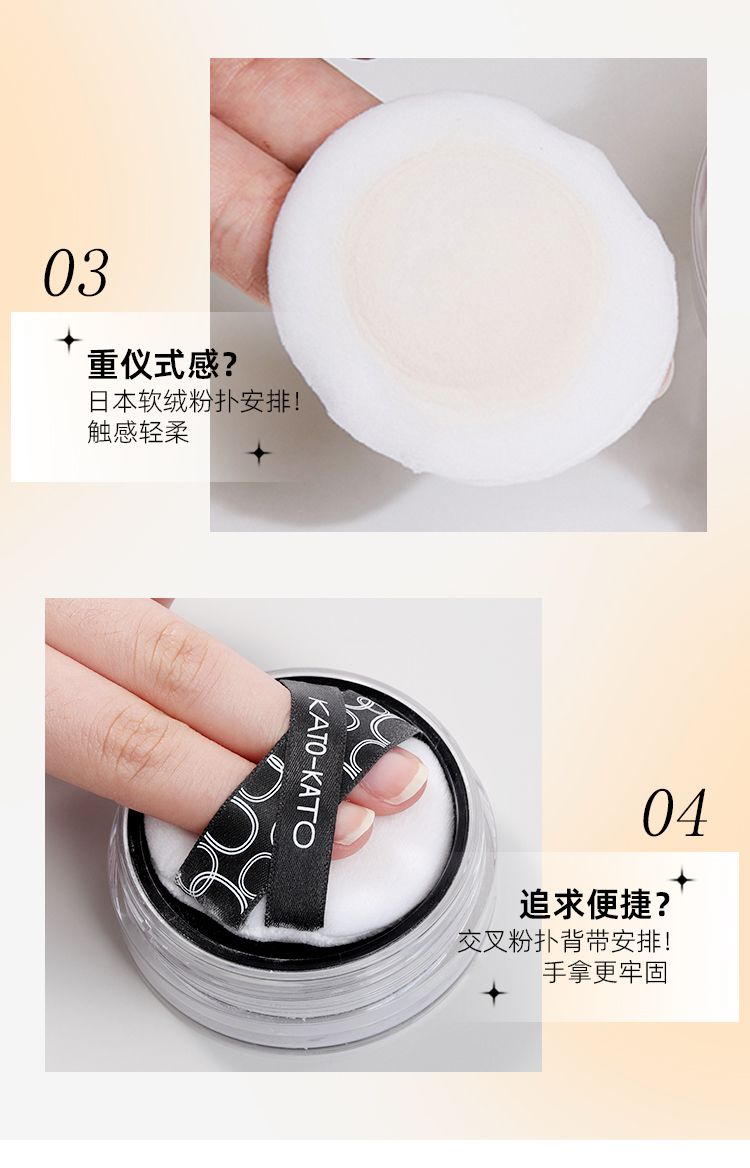 03

重仪式感?
日本软绒粉扑安排!
触感轻柔

KATO-KATO

04

追求便捷?
交叉粉扑背带安排!
手拿更牢固