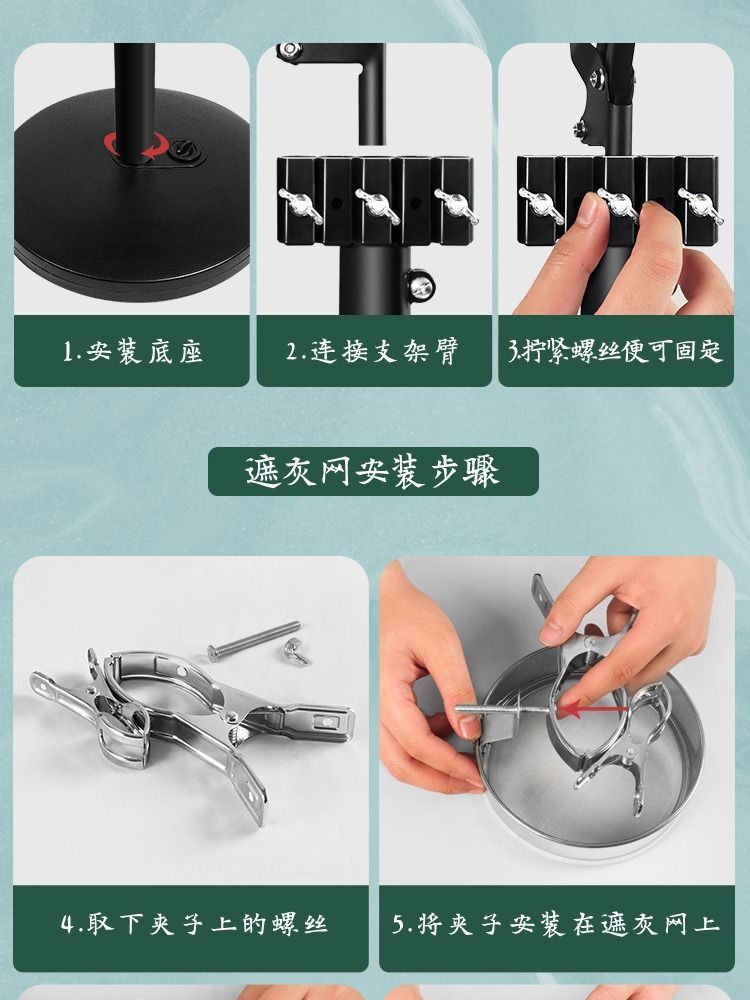 1.安装底座

2.连接支架臂

3.拧紧螺丝便可固定

遮灰网安装步骤

4.取下夹子上的螺丝

5.将夹子安装在遮灰网上