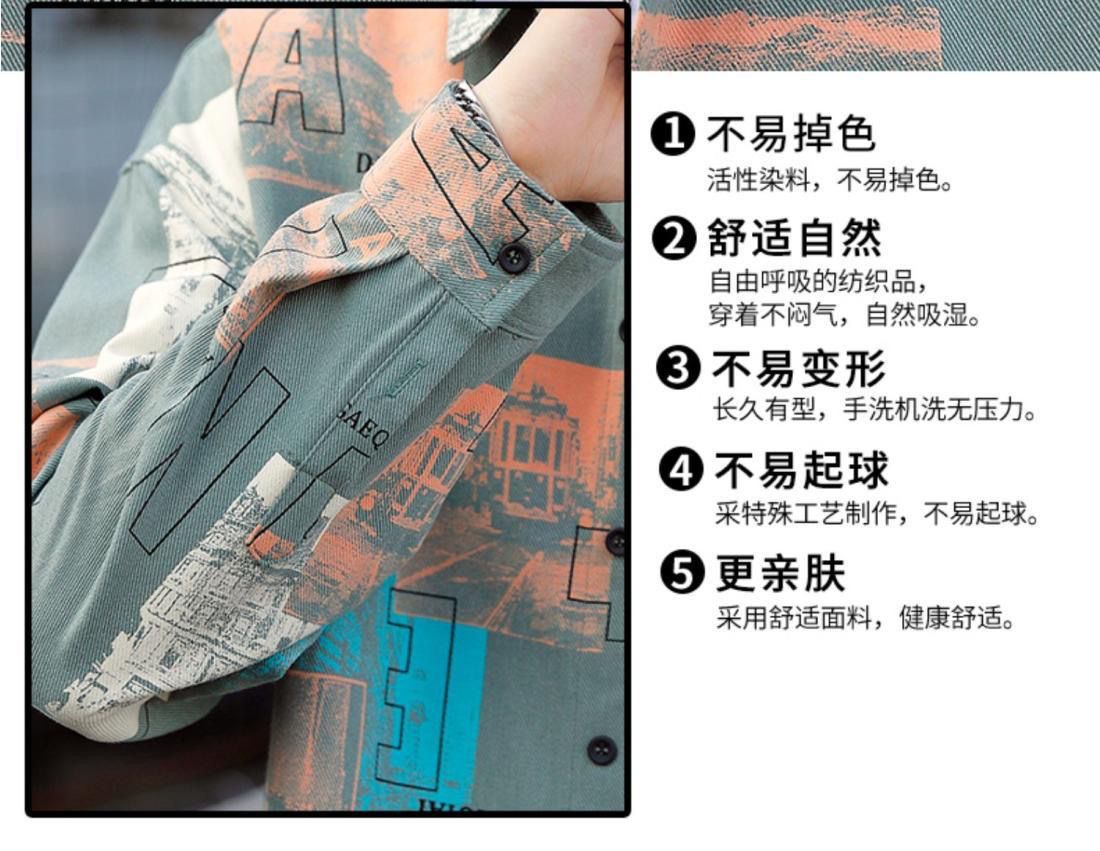 ❶ 不易掉色
活性染料，不易掉色。

❷ 舒适自然
自由呼吸的纺织品，
穿着不闷气，自然吸湿。

❸ 不易变形
长久有型，手洗机洗无压力。

❹ 不易起球
采特殊工艺制作，不易起球。

❺ 更亲肤
采用舒适面料，健康舒适。