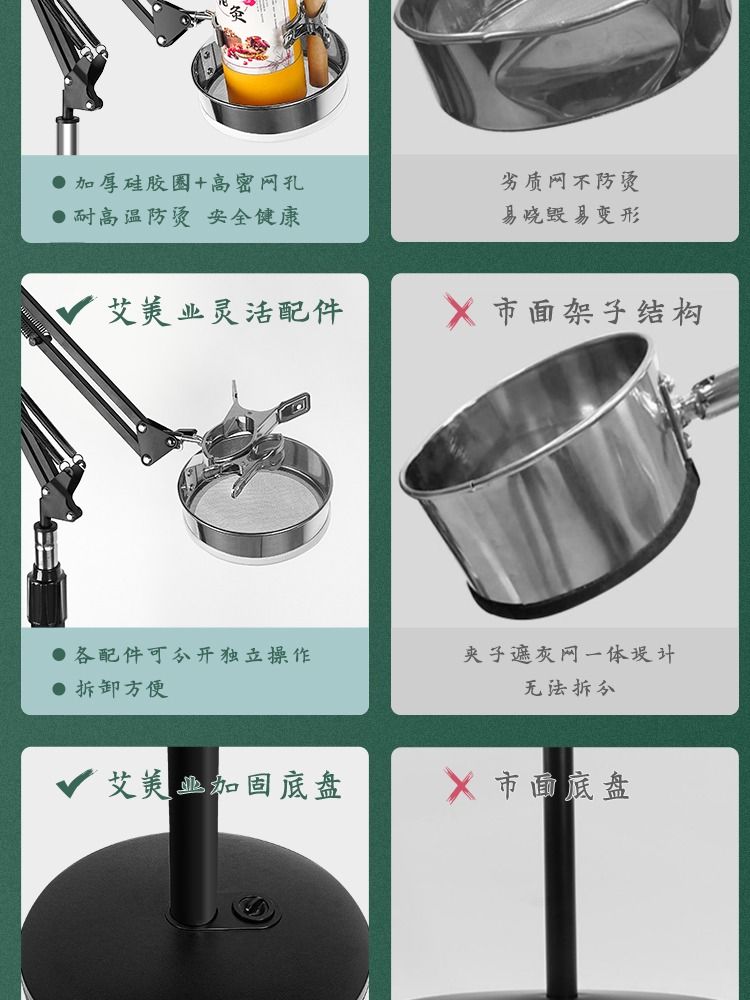 ● 加厚硅胶圈+高密网孔
● 耐高温防烫 安全健康

劣质网不防烫
易烧毁易变形

艾美业灵活配件

市面架子结构

● 各配件可分开独立操作
● 拆卸方便

夹子遮灰网一体设计
无法拆分

艾美业加固底盘

市面底盘