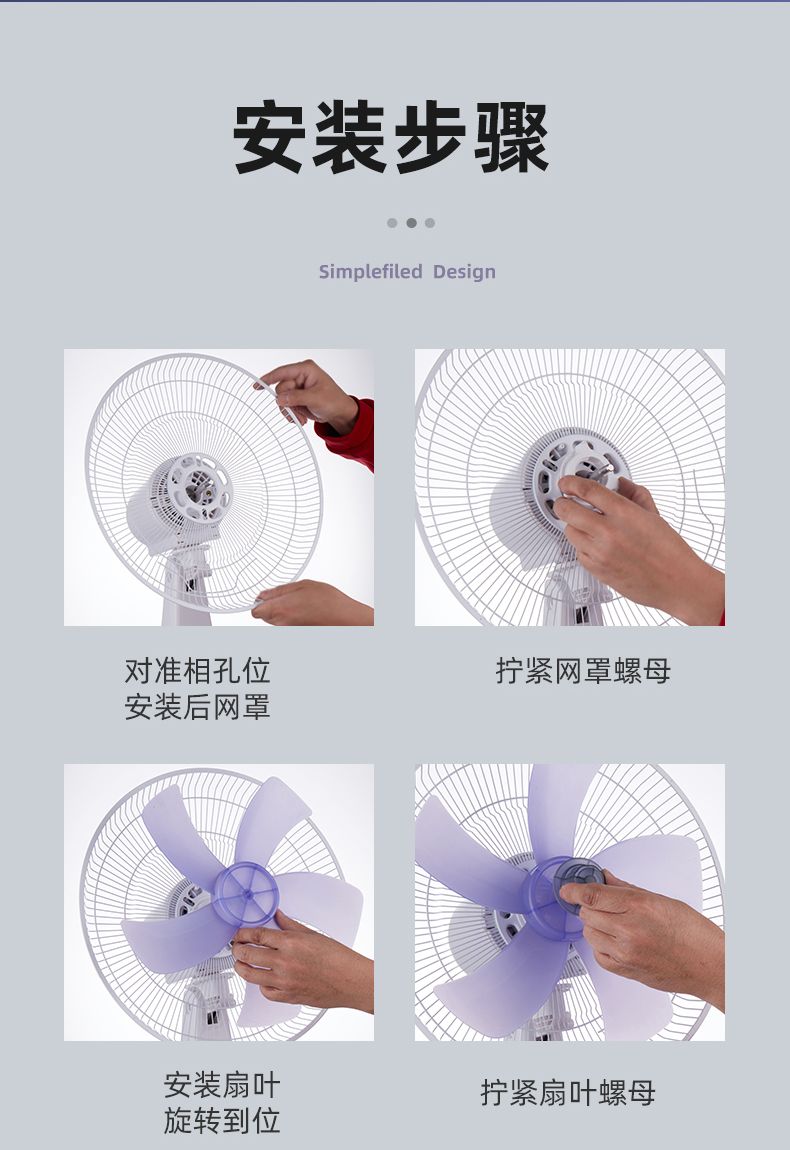 安装步骤

Simplefiled Design

对准相孔位
安装后网罩

拧紧网罩螺母

安装扇叶
旋转到位

拧紧扇叶螺母